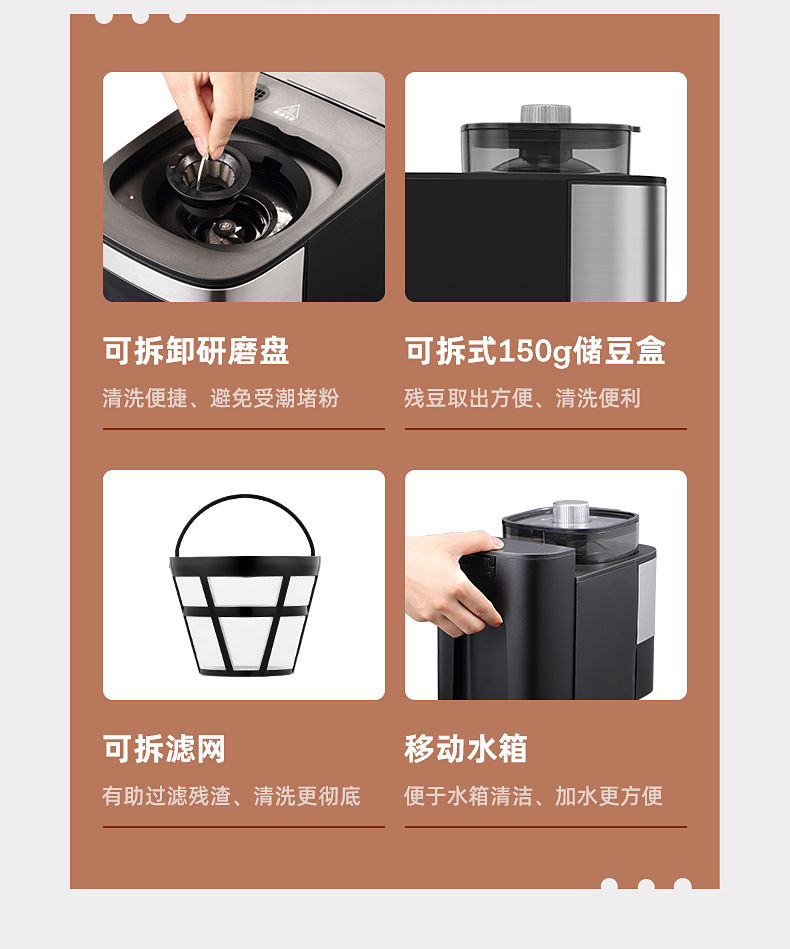 可拆卸研磨盘
清洗便捷、避免受潮堵粉

可拆式150g储豆盒
残豆取出方便、清洗便利

可拆滤网
有助过滤残渣、清洗更彻底

移动水箱
便于水箱清洁、加水更方便