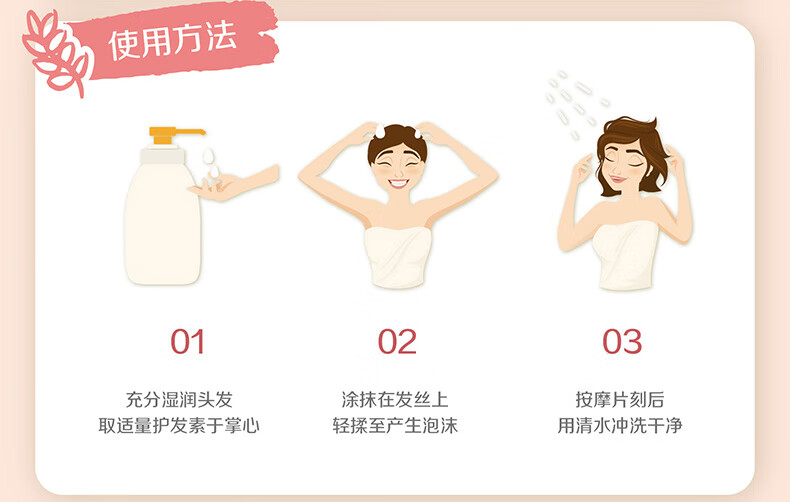 使用方法

01

充分湿润头发
取适量护发素于掌心

02

涂抹在发丝上
轻揉至产生泡沫

03

按摩片刻后
用清水冲洗干净