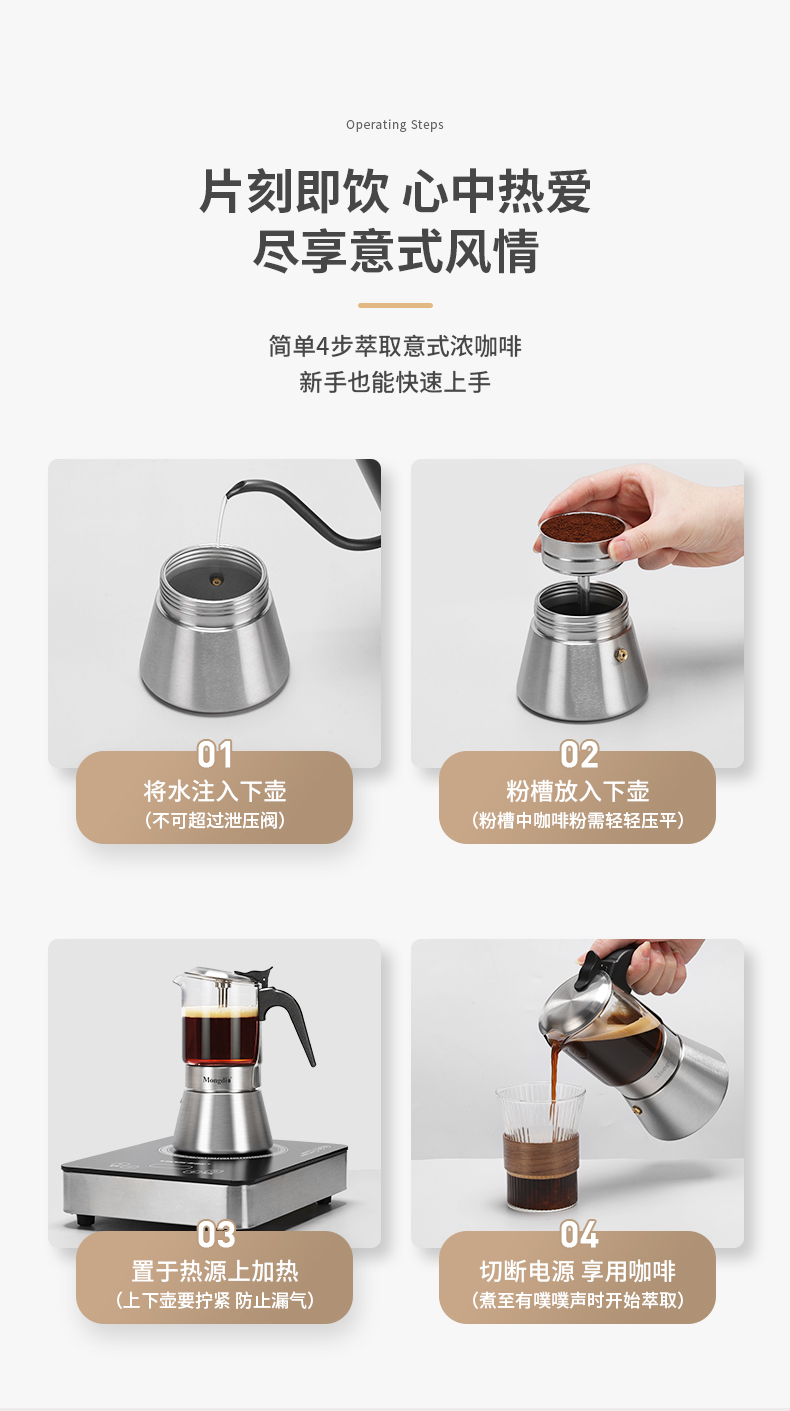 Operating Steps

片刻即饮 心中热爱
尽享意式风情

简单4步萃取意式浓咖啡
新手也能快速上手

01
将水注入下壶
（不可超过泄压阀）

02
粉槽放入下壶
（粉槽中咖啡粉需轻轻压平）

Mongdio

03
置于热源上加热
（上下壶要拧紧 防止漏气）

04
切断电源 享用咖啡
（煮至有噗噗声时开始萃取）