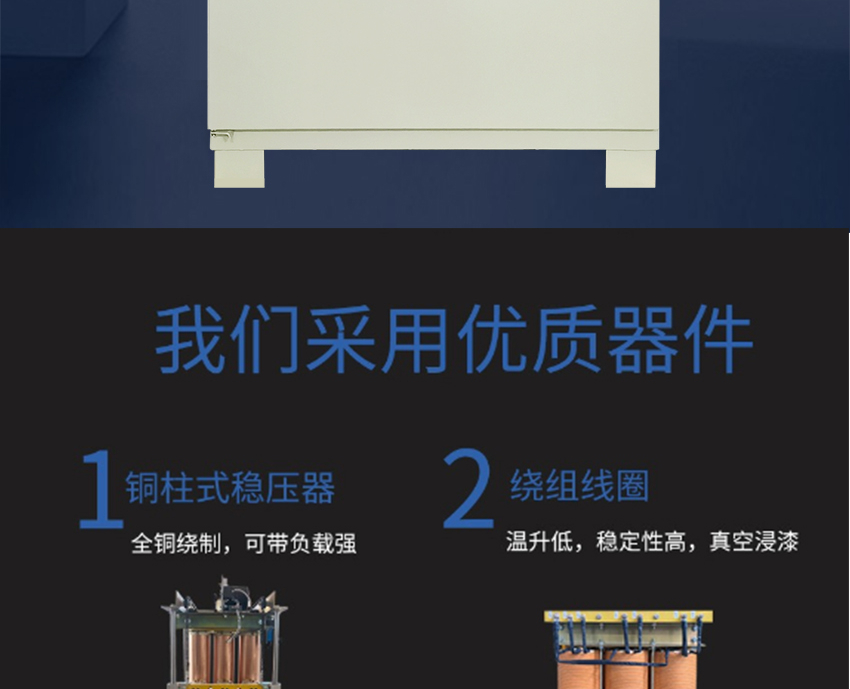 我们采用优质器件

1 铜柱式稳压器
全铜绕制，可带负载强

2 绕组线圈
温升低，稳定性高，真空浸漆