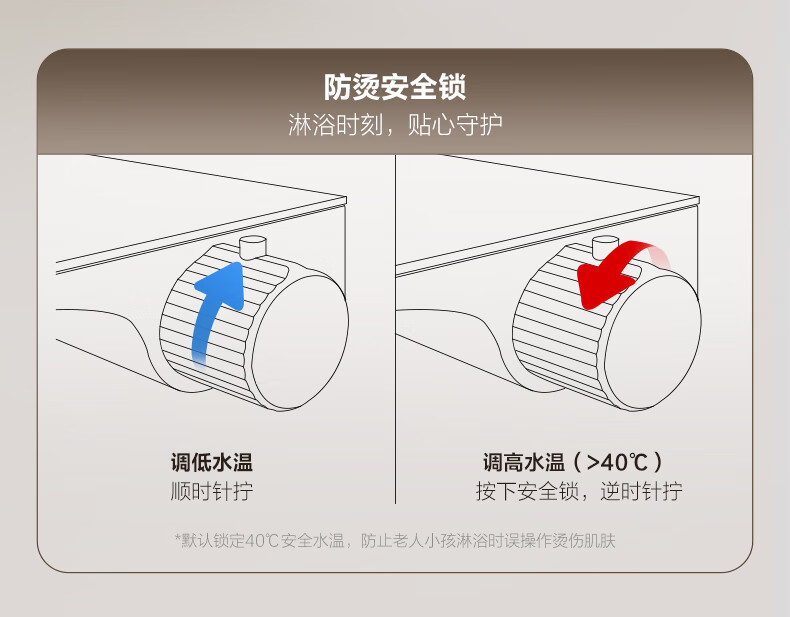 防烫安全锁
淋浴时刻，贴心守护

调低水温
顺时针拧

调高水温（>40℃）
按下安全锁，逆时针拧

*默认锁定40℃安全水温，防止老人小孩淋浴时误操作烫伤肌肤