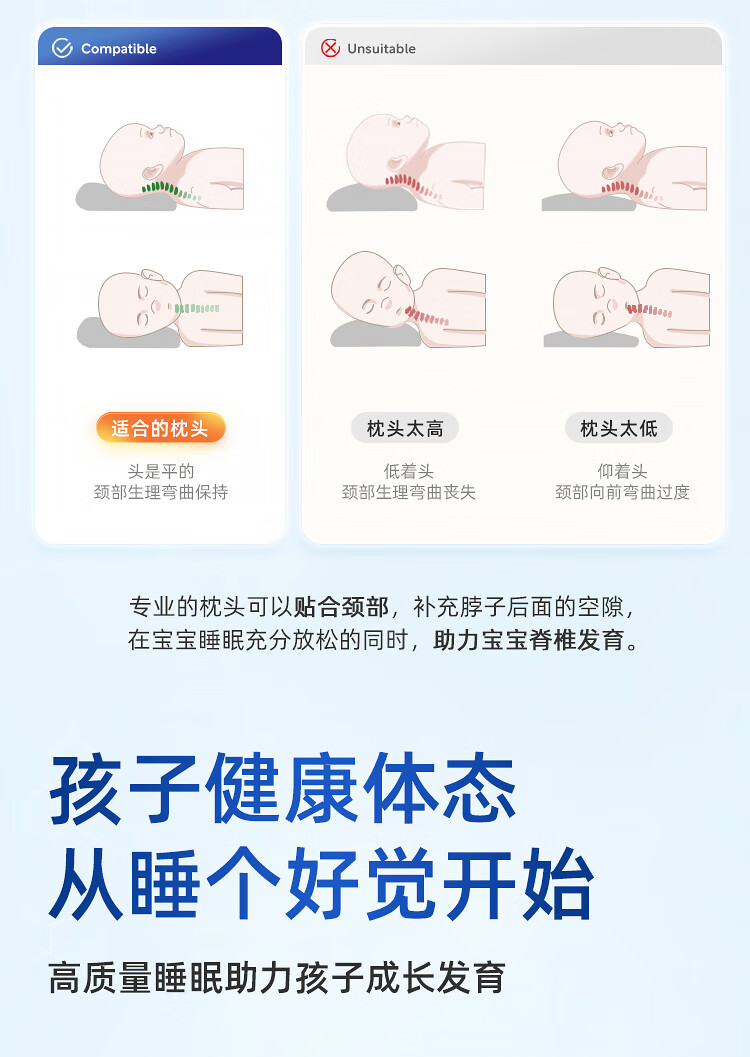 Compatible

适合的枕头

头是平的
颈部生理弯曲保持

Unsuitable

枕头太高

低着头
颈部生理弯曲丧失

枕头太低

仰着头
颈部向前弯曲过度

专业的枕头可以贴合颈部，补充脖子后面的空隙，在宝宝睡眠充分放松的同时，助力宝宝脊椎发育。

孩子健康体态
从睡个好觉开始

高质量睡眠助力孩子成长发育