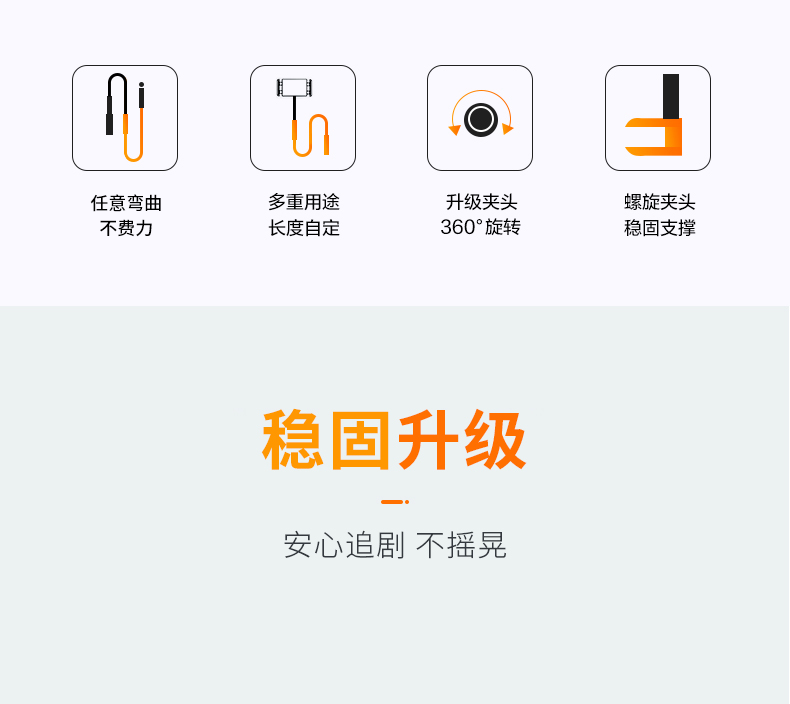 任意弯曲
不费力

多重用途
长度自定

升级夹头
360°旋转

螺旋夹头
稳固支撑

稳固升级

安心追剧 不摇晃