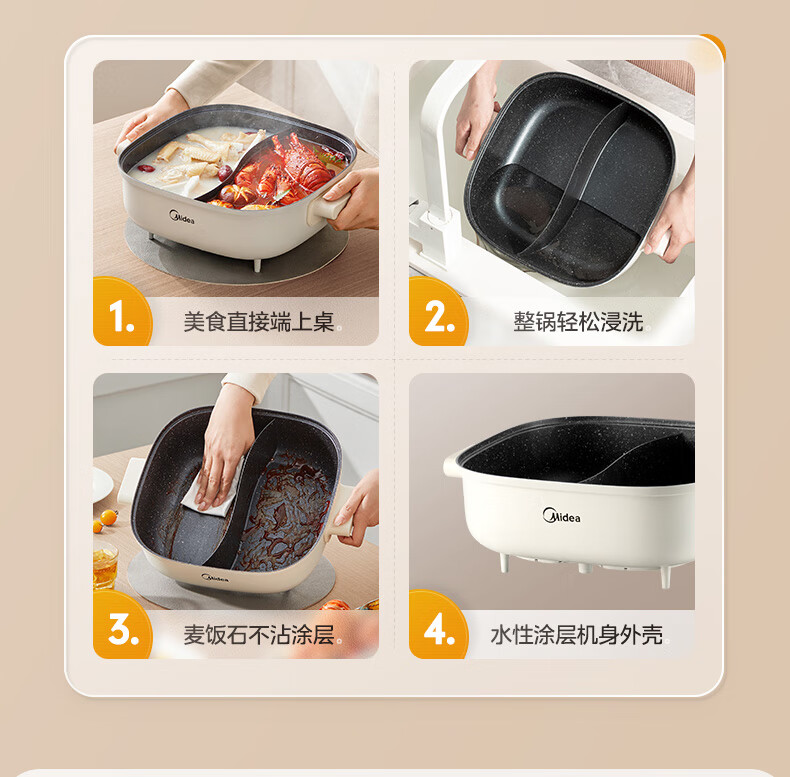 Midea

1. 美食直接端上桌。

2. 整锅轻松浸洗。

Midea

3. 麦饭石不沾涂层。

Midea

4. 水性涂层机身外壳