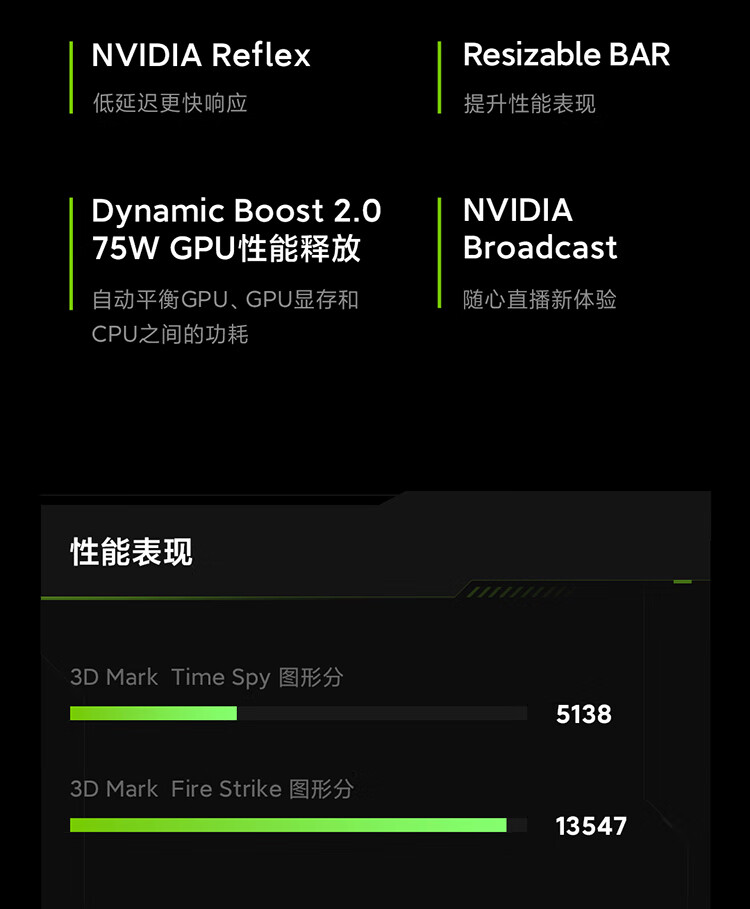 NVIDIA Reflex
低延迟更快响应

Resizable BAR
提升性能表现

Dynamic Boost 2.0
75W GPU性能释放
自动平衡GPU、GPU显存和CPU之间的功耗

NVIDIA Broadcast
随心直播新体验

性能表现

3D Mark Time Spy 图形分
5138

3D Mark Fire Strike 图形分
13547