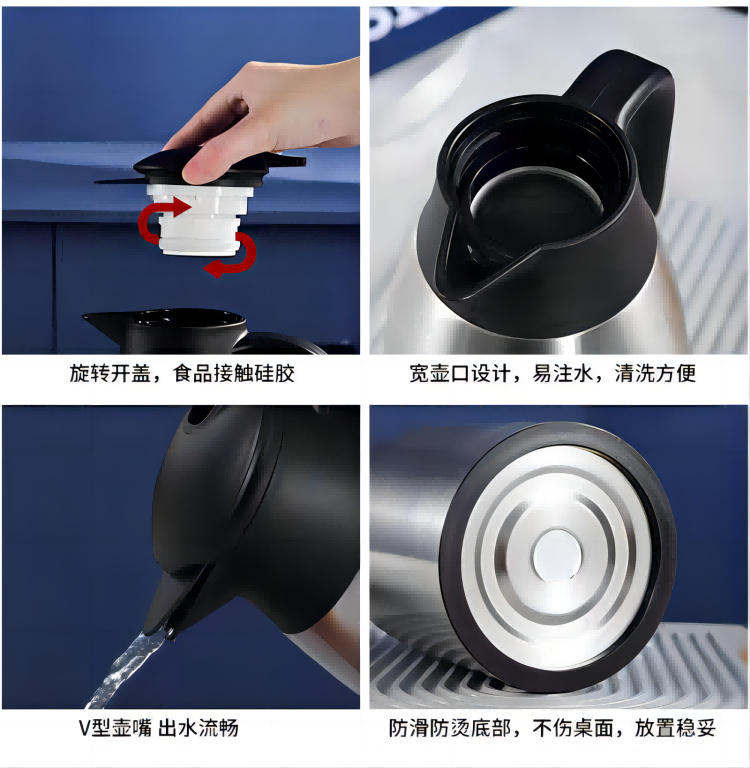 旋转开盖，食品接触硅胶

宽壶口设计，易注水，清洗方便

V型壶嘴 出水流畅

防滑防烫底部，不伤桌面，放置稳妥