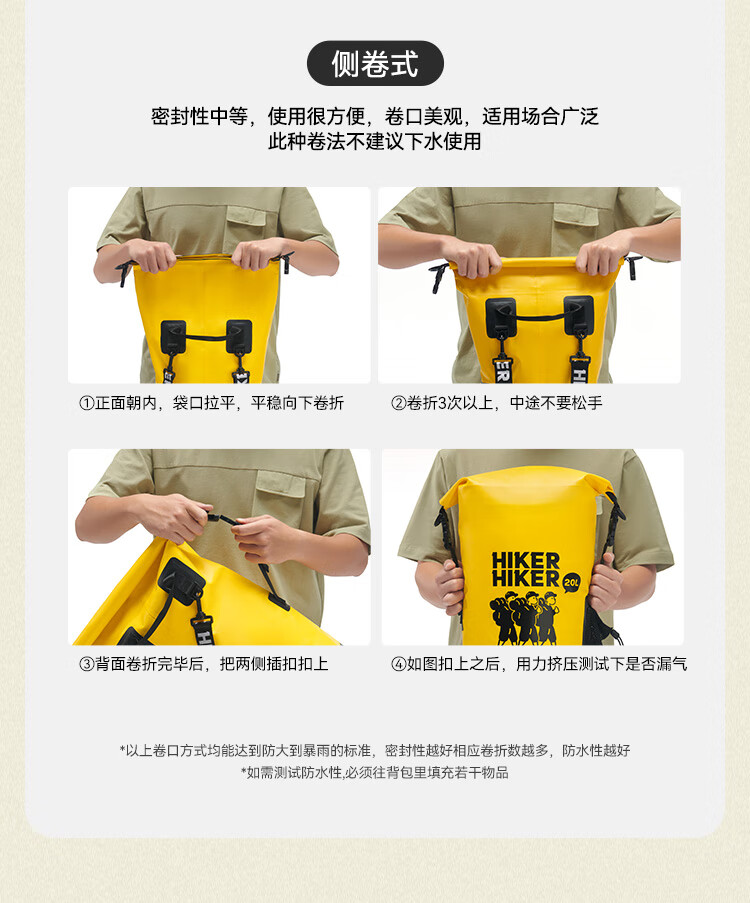 侧卷式

密封性中等，使用很方便，卷口美观，适用场合广泛
此种卷法不建议下水使用

①正面朝内，袋口拉平，平稳向下卷折

②卷折3次以上，中途不要松手

③背面卷折完毕后，把两侧插扣扣上

HIKER
HIKER
20L

④如图扣上之后，用力挤压测试下是否漏气

*以上卷口方式均能达到防大到暴雨的标准，密封性越好相应卷折数越多，防水性越好
*如需测试防水性,必须往背包里填充若干物品