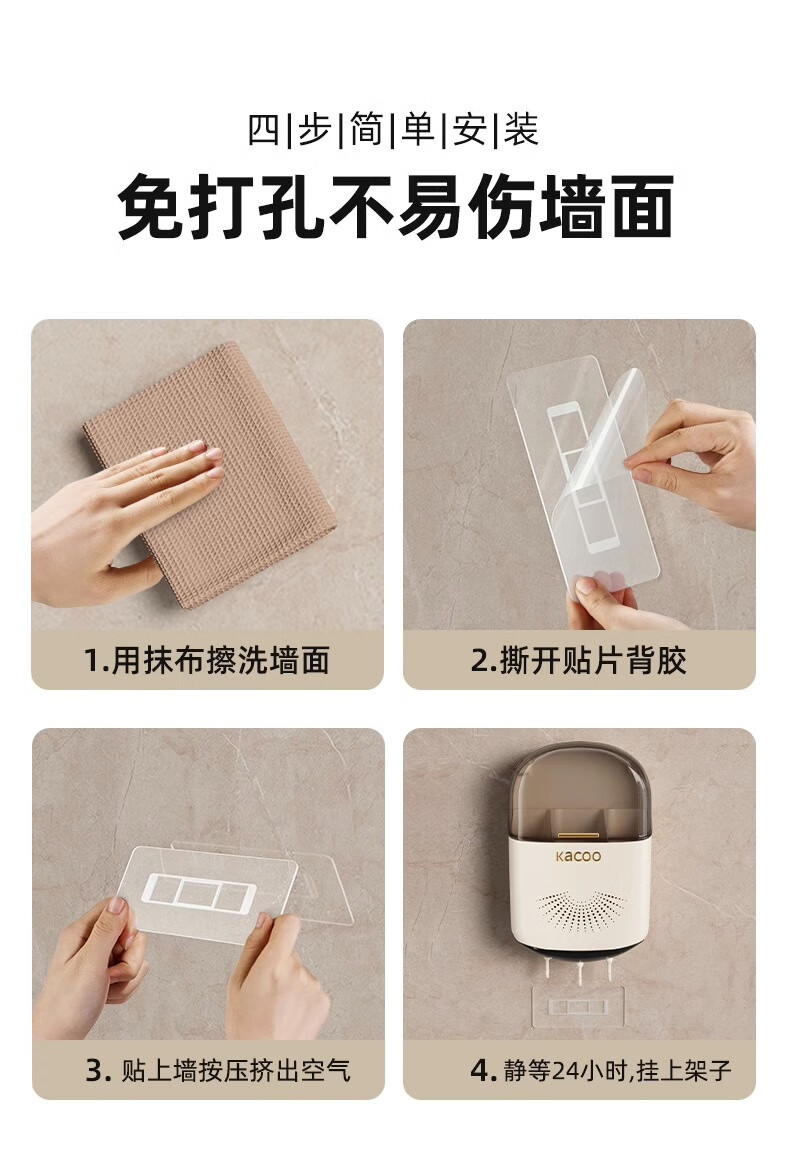 四|步|简|单|安|装

免打孔不易伤墙面

1.用抹布擦洗墙面

2.撕开贴片背胶

3. 贴上墙按压挤出空气

KACOO

4. 静等24小时,挂上架子