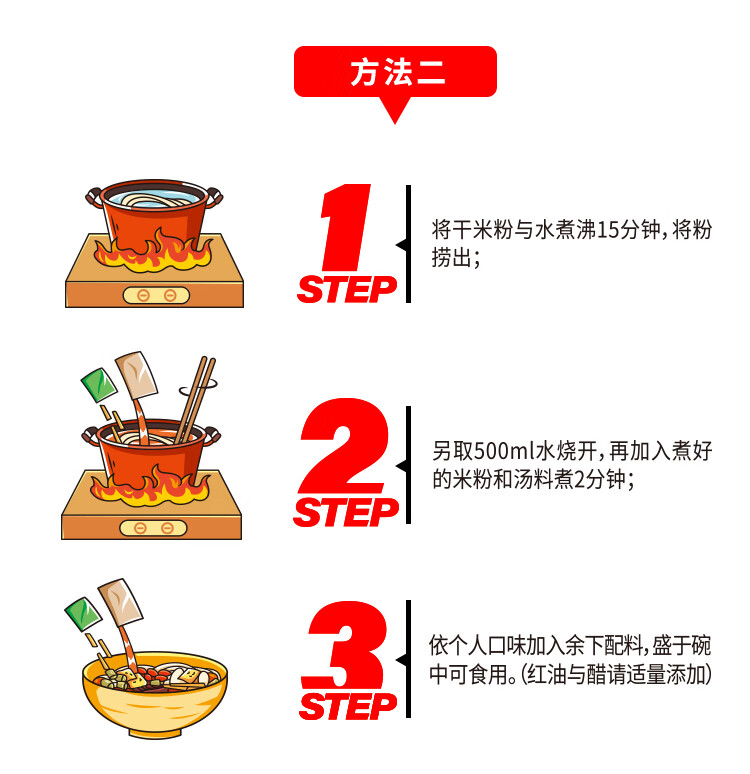 方法二

1
STEP
将干米粉与水煮沸15分钟，将粉捞出；

2
STEP
另取500ml水烧开，再加入煮好的米粉和汤料煮2分钟；

3
STEP
依个人口味加入余下配料，盛于碗中可食用。(红油与醋请适量添加)