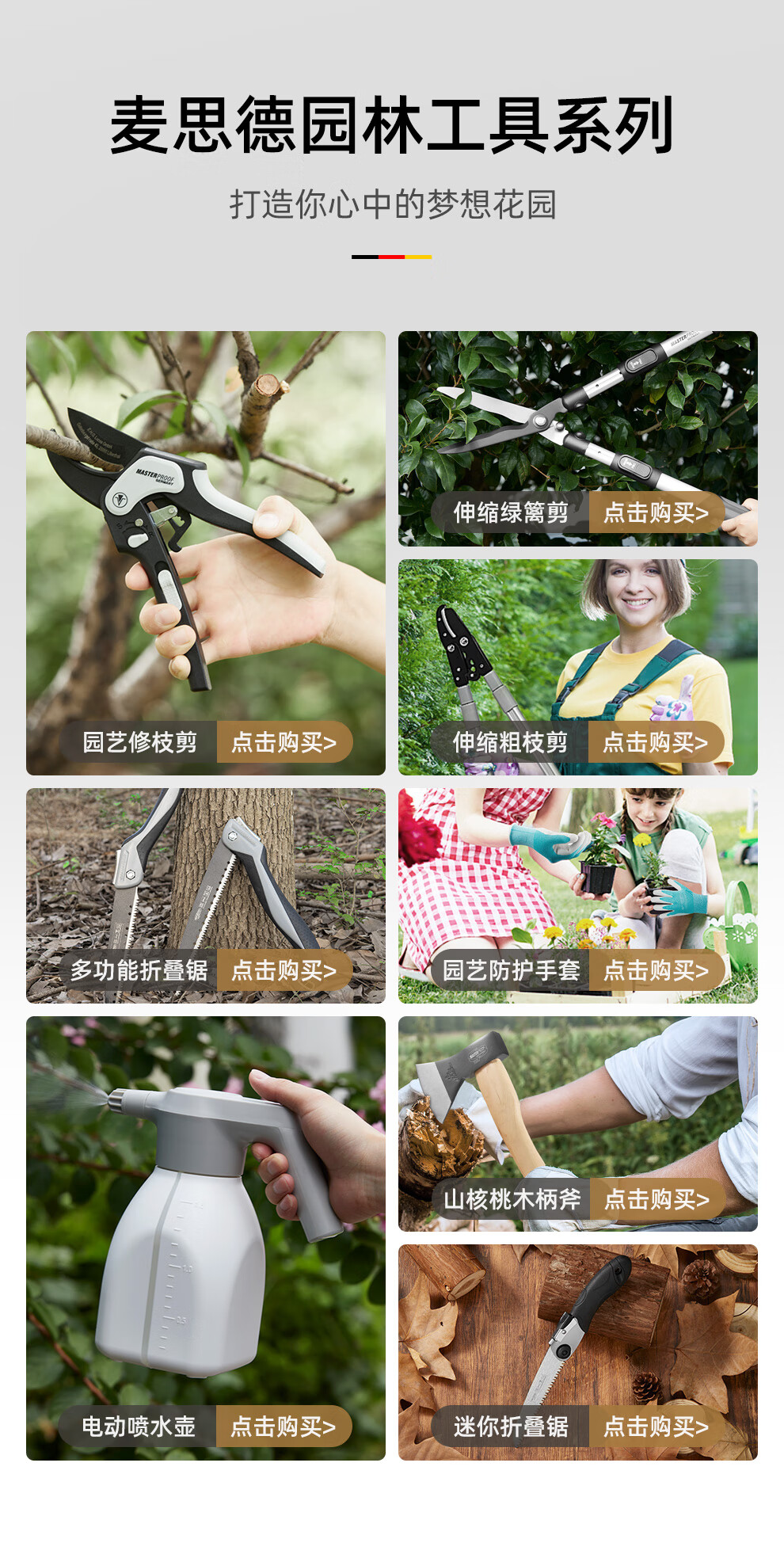 麦思德园林工具系列

打造你心中的梦想花园

MASTERPROOF

园艺修枝剪 点击购买>

伸缩绿篱剪 点击购买>

伸缩粗枝剪 点击购买>

多功能折叠锯 点击购买>

园艺防护手套 点击购买>

电动喷水壶 点击购买>

山核桃木柄斧 点击购买>

迷你折叠锯 点击购买>