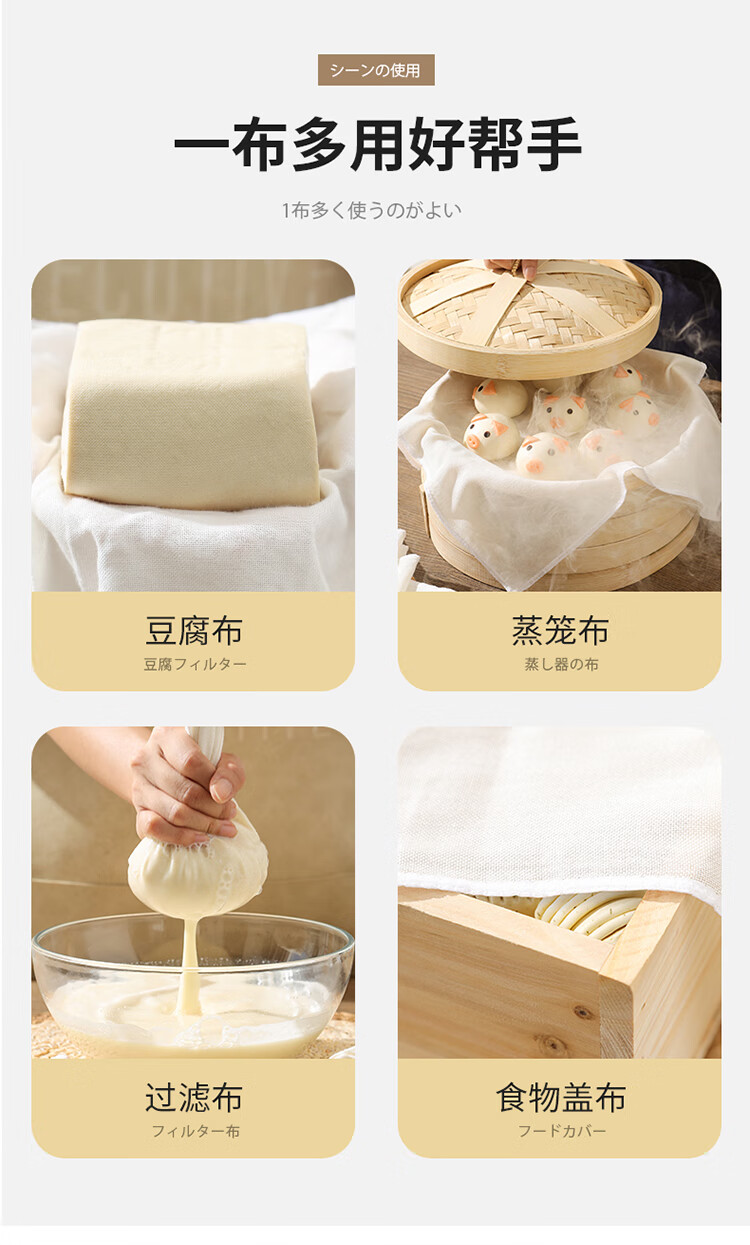 シーンの使用

一布多用好帮手

1布多く使うのがよい

豆腐布
豆腐フィルター

蒸笼布
蒸し器の布

过滤布
フィルター布

食物盖布
フードカバー