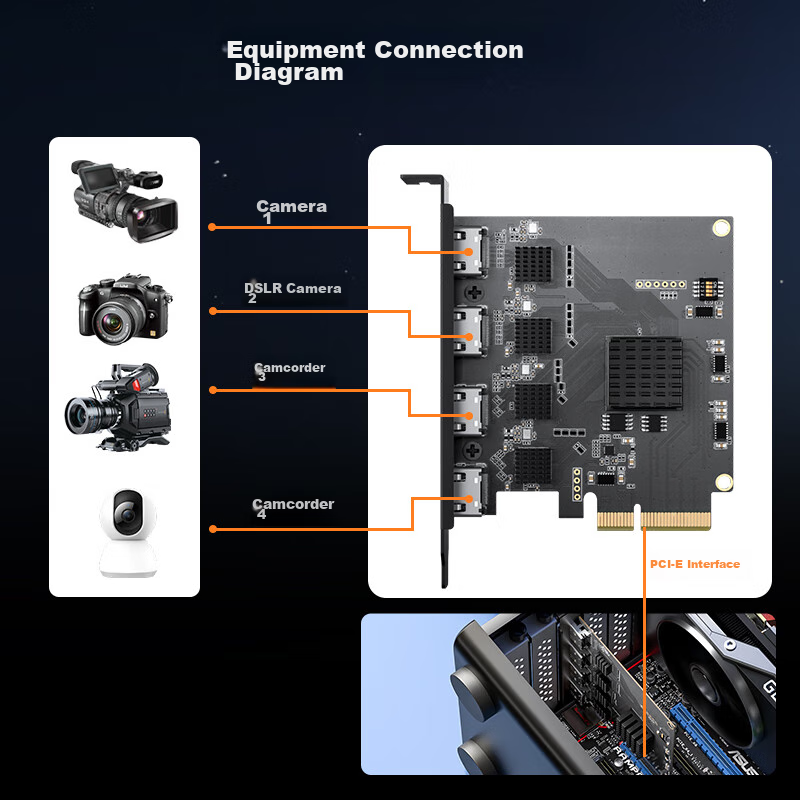 Equipment Connection Diagram

Camera
1

DSLR Camera
2

Camcorder
3

Camcorder
4

PCI-E Interface