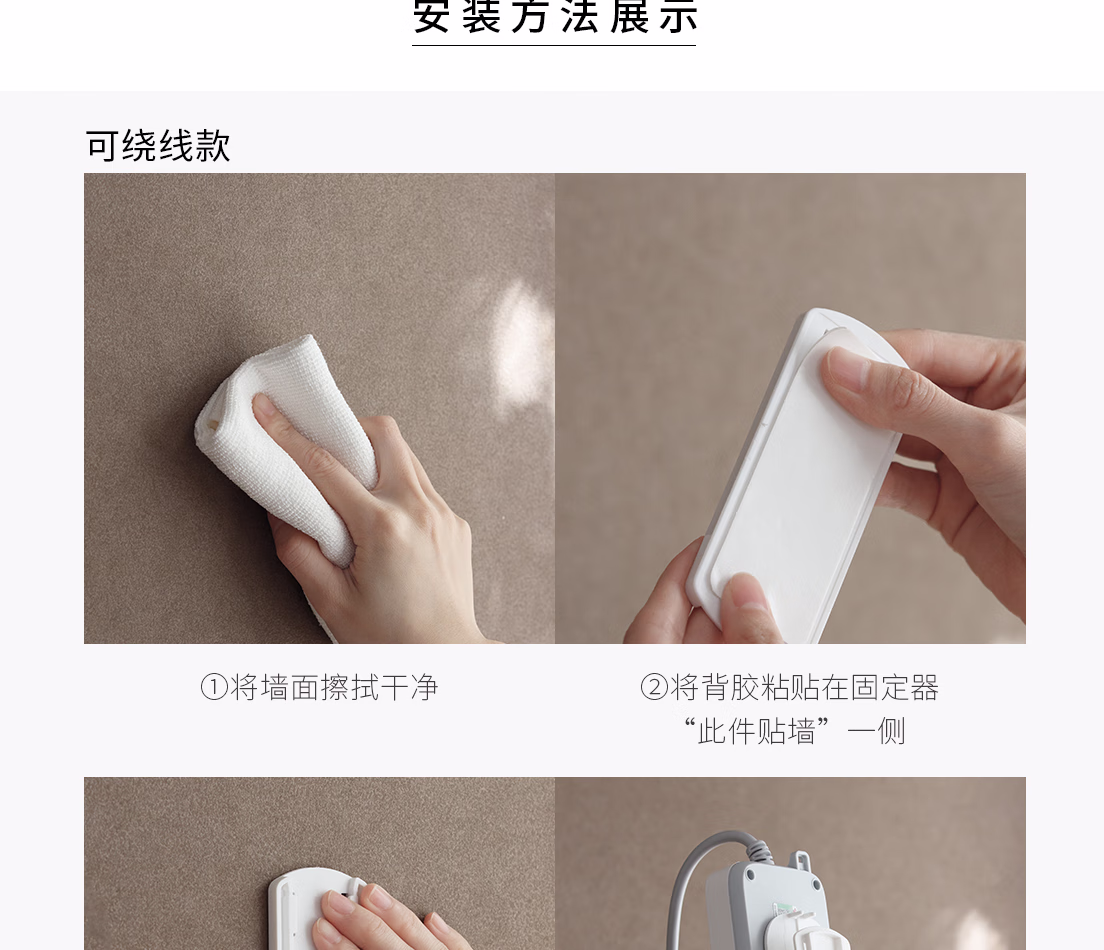 安装方法展示

可绕线款

①将墙面擦拭干净

②将背胶粘贴在固定器“此件贴墙”一侧