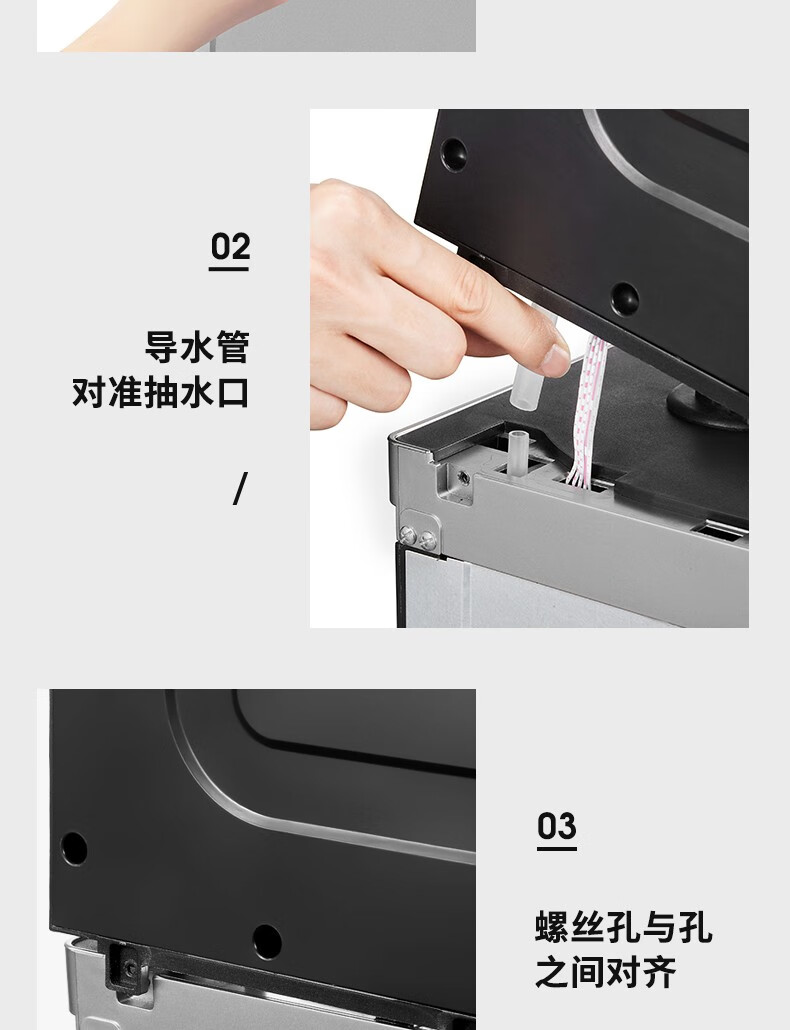 02

导水管
对准抽水口

/

03

螺丝孔与孔
之间对齐