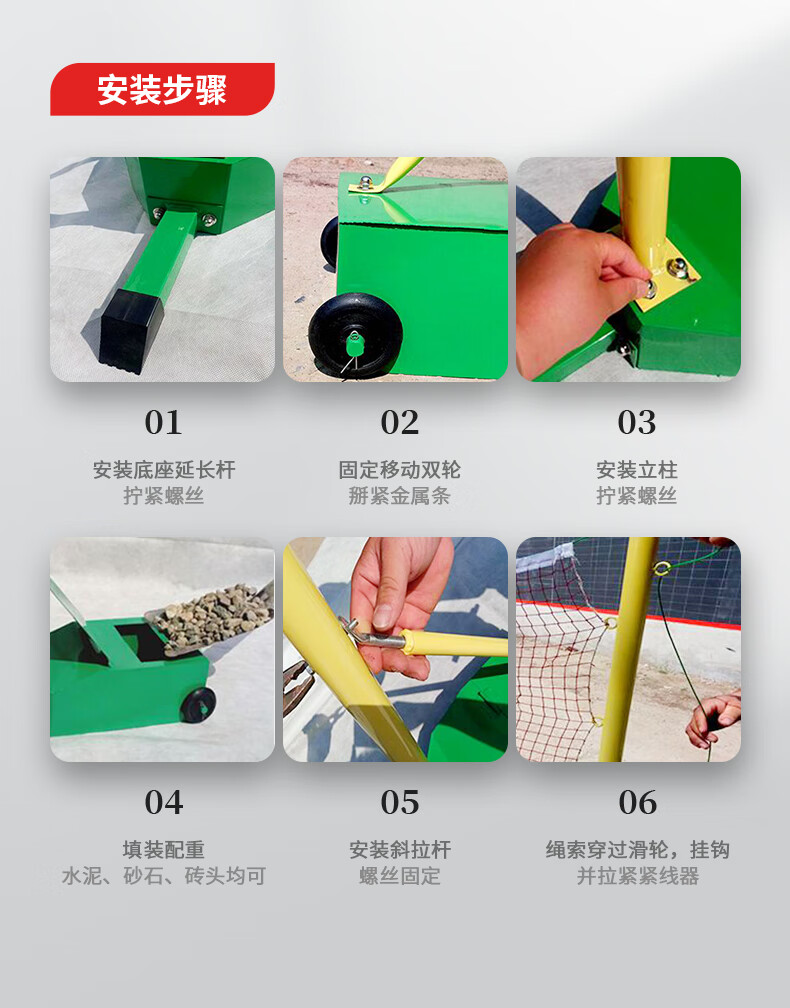 安装步骤

01
安装底座延长杆
拧紧螺丝

02
固定移动双轮
掰紧金属条

03
安装立柱
拧紧螺丝

04
填装配重
水泥、砂石、砖头均可

05
安装斜拉杆
螺丝固定

06
绳索穿过滑轮，挂钩
并拉紧紧线器