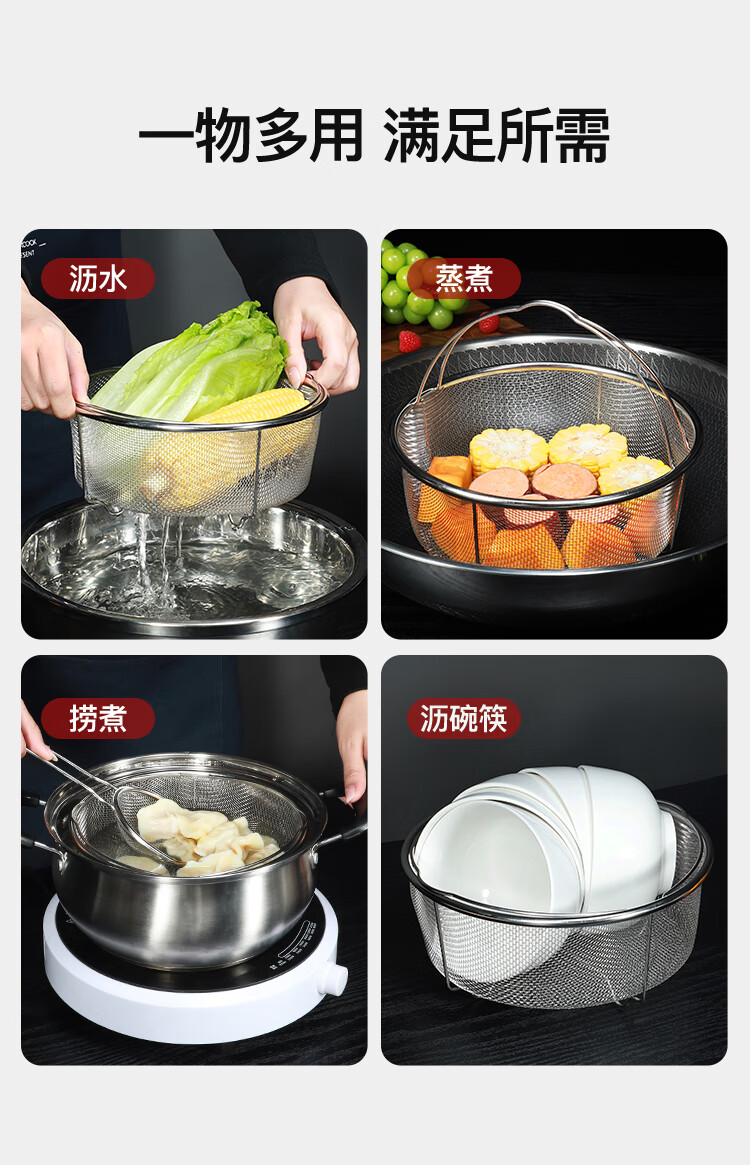 一物多用 满足所需

沥水

蒸煮

捞煮

沥碗筷