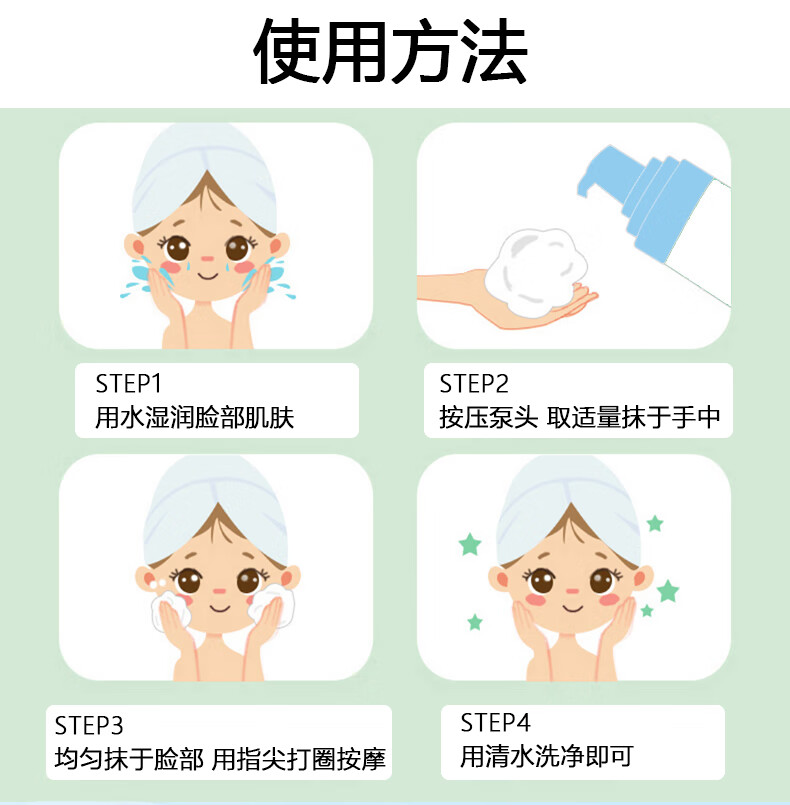 使用方法

STEP1
用水湿润脸部肌肤

STEP2
按压泵头 取适量抹于手中

STEP3
均匀抹于脸部 用指尖打圈按摩

STEP4
用清水洗净即可