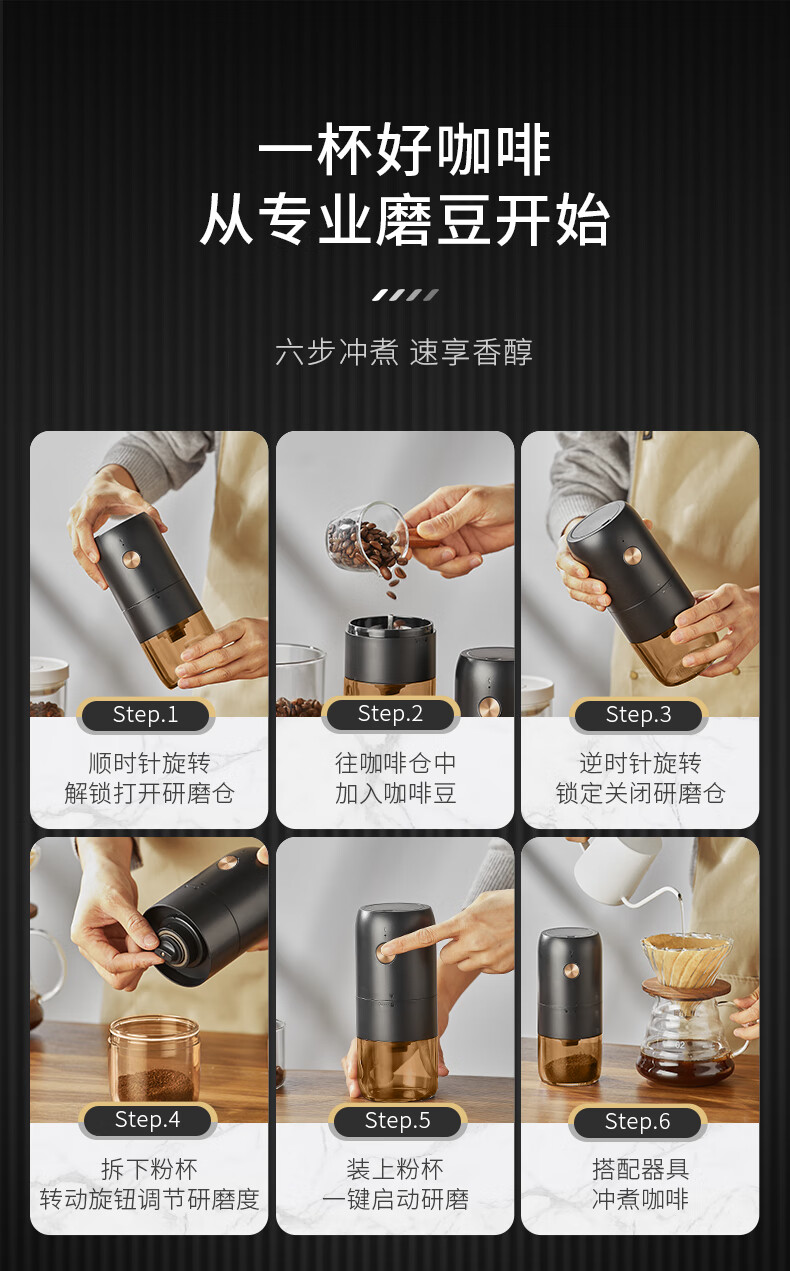 一杯好咖啡
从专业磨豆开始

六步冲煮 速享香醇

Step.1
顺时针旋转
解锁打开研磨仓

Step.2
往咖啡仓中
加入咖啡豆

Step.3
逆时针旋转
锁定关闭研磨仓

Step.4
拆下粉杯
转动旋钮调节研磨度

Step.5
装上粉杯
一键启动研磨

Step.6
搭配器具
冲煮咖啡