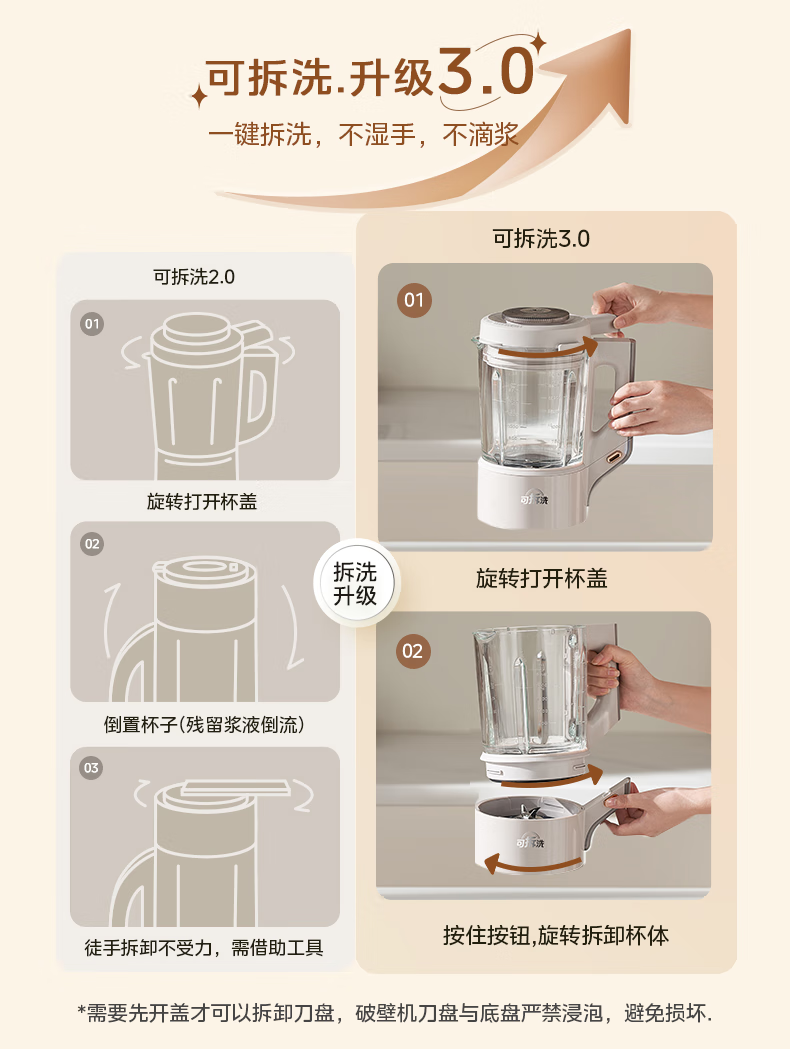 可拆洗.升级3.0
一键拆洗，不湿手，不滴浆

可拆洗2.0

01
旋转打开杯盖

02
倒置杯子(残留浆液倒流)

03
徒手拆卸不受力，需借助工具

拆洗升级

可拆洗3.0

01
可拆洗
旋转打开杯盖

02
可拆洗
按住按钮,旋转拆卸杯体

*需要先开盖才可以拆卸刀盘，破壁机刀盘与底盘严禁浸泡，避免损坏.