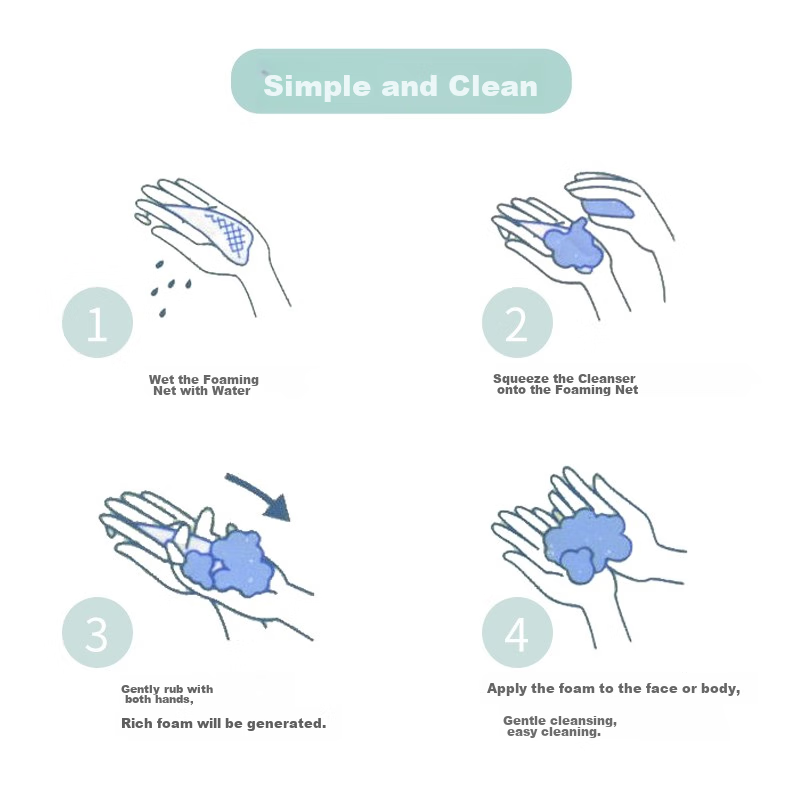 Simple and Clean

1

Wet the Foaming Net with Water

2

Squeeze the Cleanser onto the Foaming Net

3

Gently rub with both hands,

Rich foam will be generated.

4

Apply the foam to the face or body,

Gentle cleansing, easy cleaning.