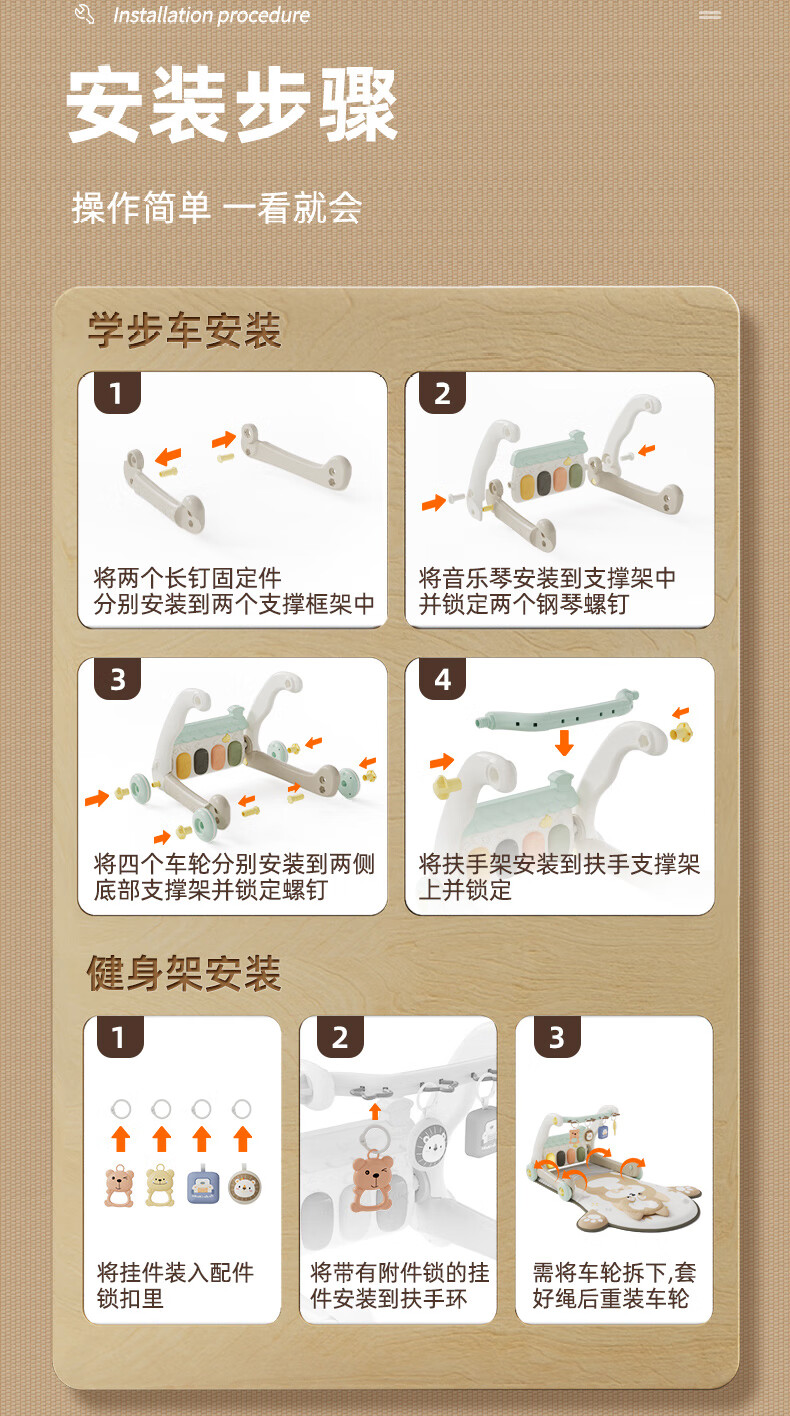 Installation procedure

安装步骤

操作简单 一看就会

学步车安装

1

将两个长钉固定件分别安装到两个支撑框架中

2

将音乐琴安装到支撑架中并锁定两个钢琴螺钉

3

将四个车轮分别安装到两侧底部支撑架并锁定螺钉

4

将扶手架安装到扶手支撑架上并锁定

健身架安装

1

将挂件装入配件锁扣里

2

将带有附件锁的挂件安装到扶手环

3

需将车轮拆下,套好绳后重装车轮