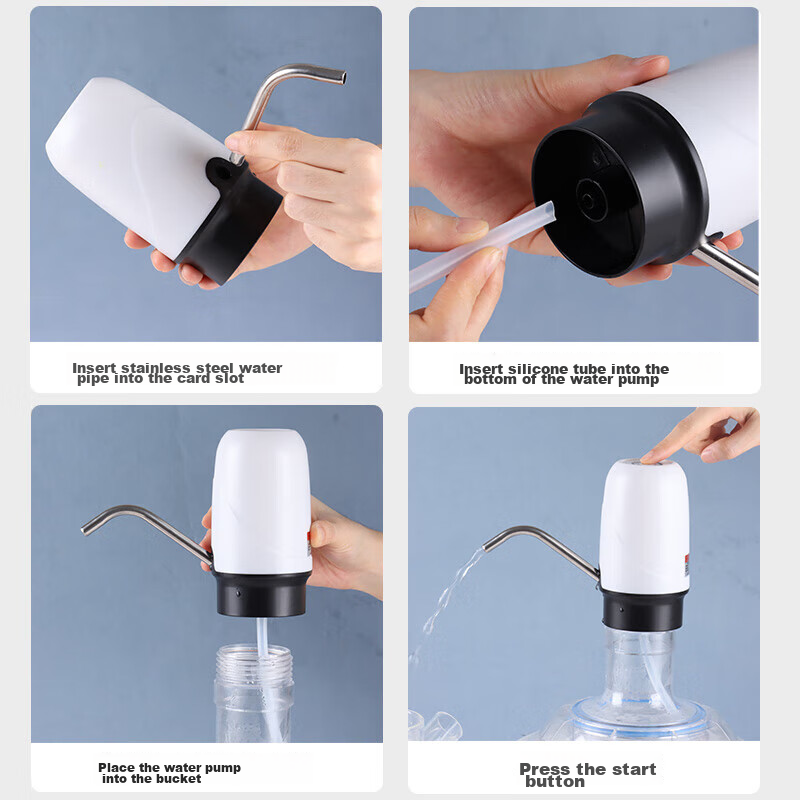 Insert stainless steel water pipe into the card slot

Insert silicone tube into the bottom of the water pump

Place the water pump into the bucket

Press the start button