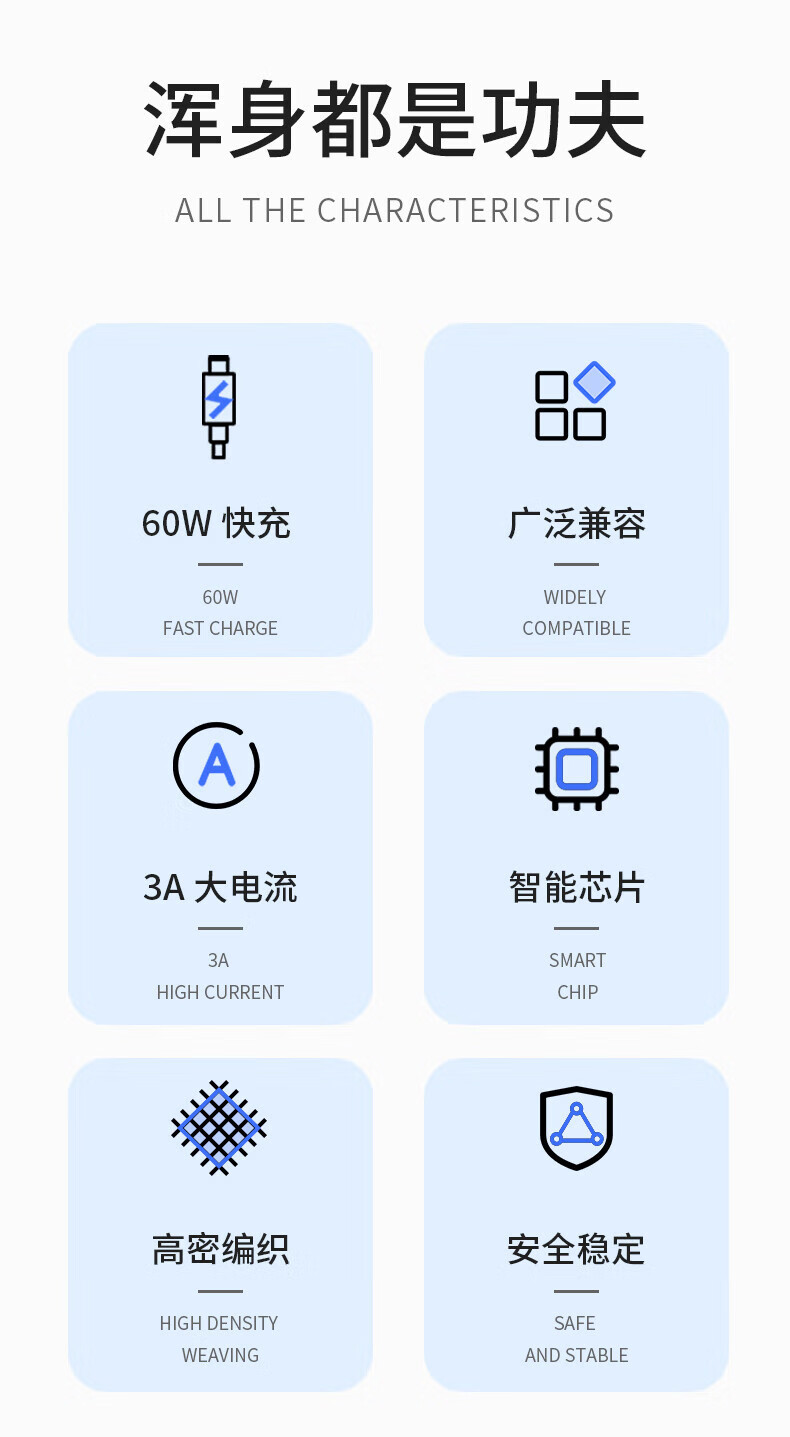 浑身都是功夫

ALL THE CHARACTERISTICS

60W 快充

60W
FAST CHARGE

广泛兼容

WIDELY
COMPATIBLE

3A 大电流

3A
HIGH CURRENT

智能芯片

SMART
CHIP

高密编织

HIGH DENSITY
WEAVING

安全稳定

SAFE
AND STABLE