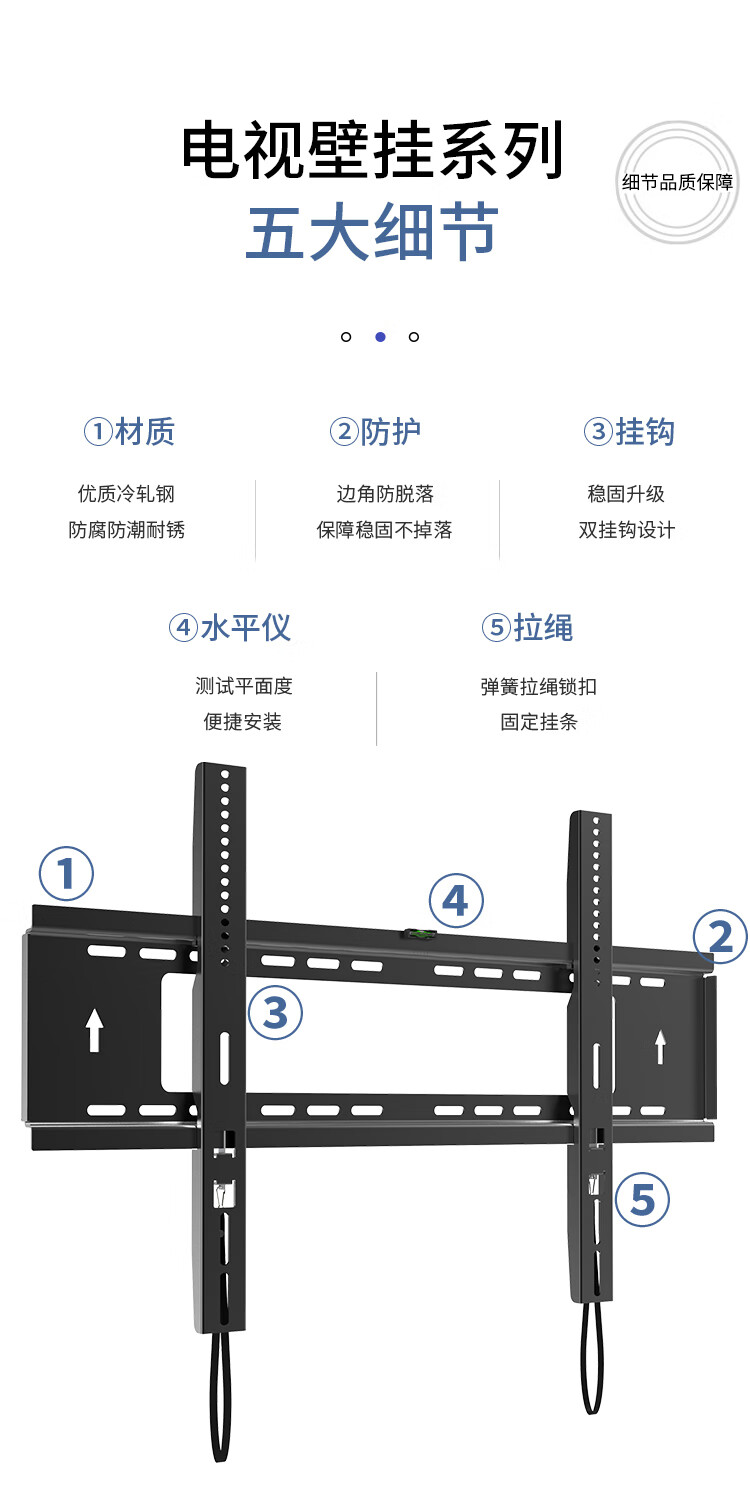 电视壁挂系列
五大细节

细节品质保障

①材质
优质冷轧钢
防腐防潮耐锈

②防护
边角防脱落
保障稳固不掉落

③挂钩
稳固升级
双挂钩设计

④水平仪
测试平面度
便捷安装

⑤拉绳
弹簧拉绳锁扣
固定挂条

1
4
2
3
5