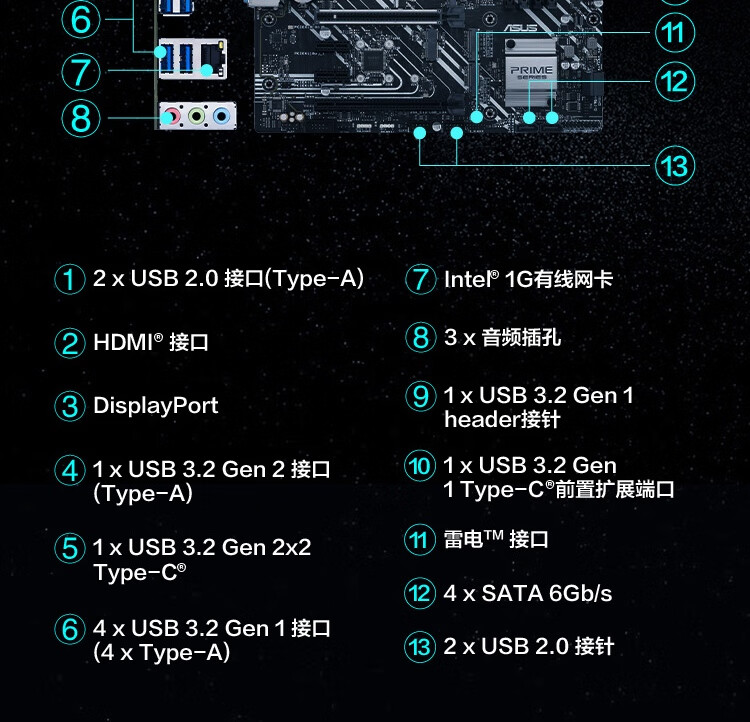 6
7
8
ASUS
PRIME SERIES
11
12
13

1 2 x USB 2.0 接口(Type-A)

2 HDMI® 接口

3 DisplayPort

4 1 x USB 3.2 Gen 2 接口 (Type-A)

5 1 x USB 3.2 Gen 2x2 Type-C®

6 4 x USB 3.2 Gen 1 接口 (4 x Type-A)

7 Intel® 1G有线网卡

8 3 x 音频插孔

9 1 x USB 3.2 Gen 1 header接针

10 1 x USB 3.2 Gen 1 Type-C®前置扩展端口

11 雷电™ 接口

12 4 x SATA 6Gb/s

13 2 x USB 2.0 接针