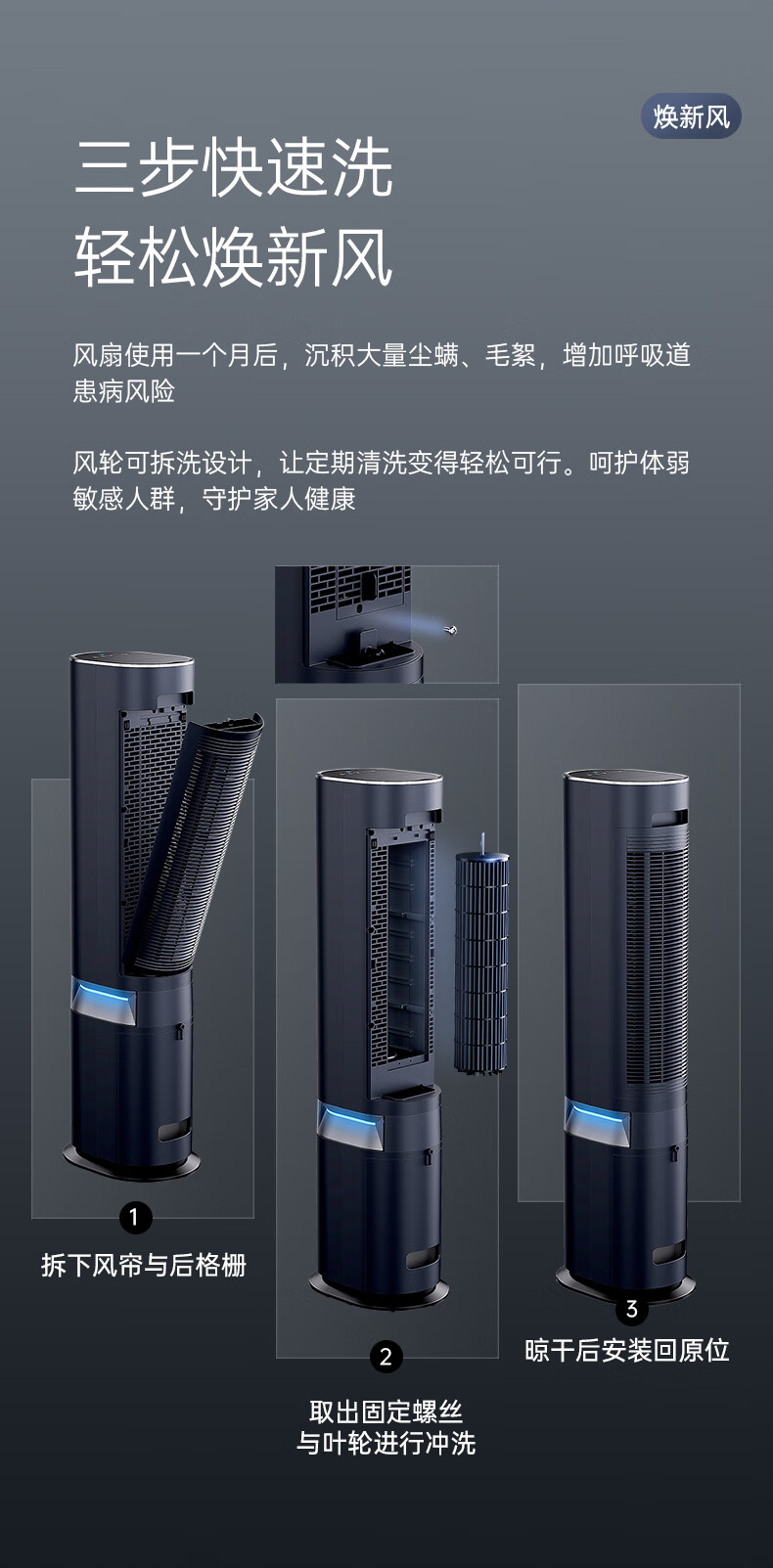 焕新风

三步快速洗
轻松焕新风

风扇使用一个月后，沉积大量尘螨、毛絮，增加呼吸道患病风险

风轮可拆洗设计，让定期清洗变得轻松可行。呵护体弱敏感人群，守护家人健康

1
拆下风帘与后格栅

2
取出固定螺丝
与叶轮进行冲洗

3
晾干后安装回原位