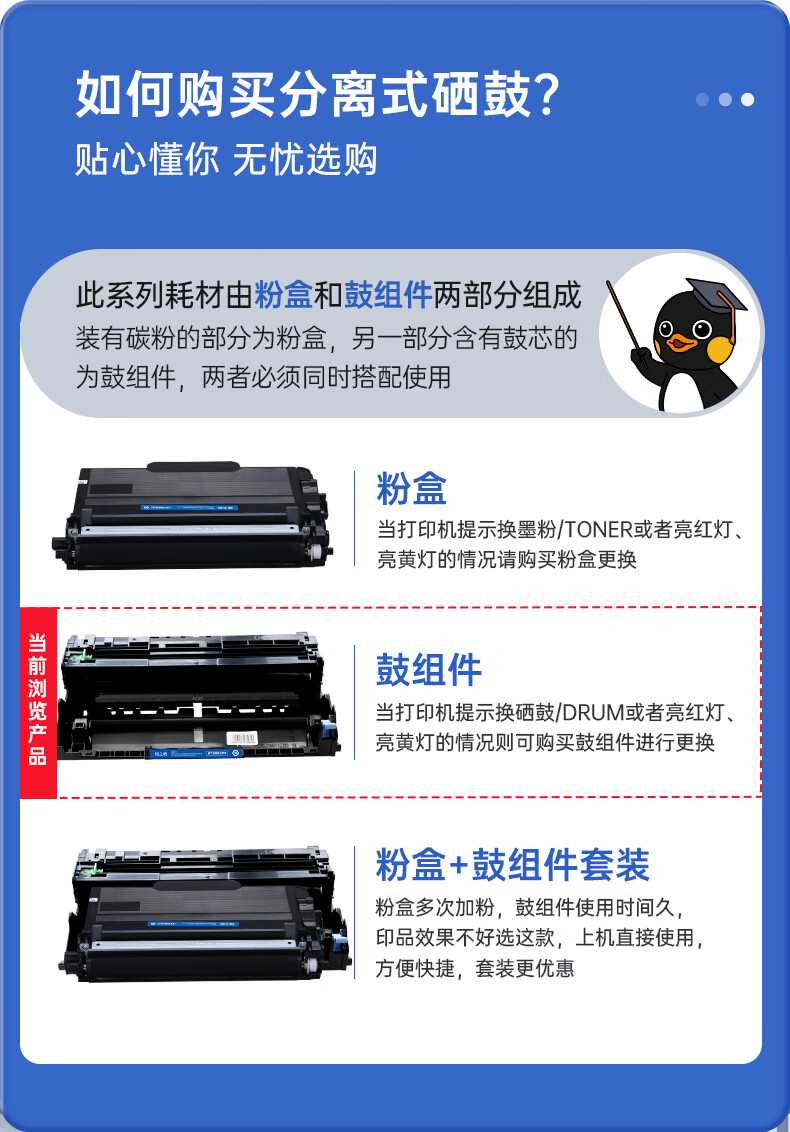 如何购买分离式硒鼓?

贴心懂你 无忧选购

此系列耗材由粉盒和鼓组件两部分组成

装有碳粉的部分为粉盒，另一部分含有鼓芯的为鼓组件，两者必须同时搭配使用

粉盒

当打印机提示换墨粉/TONER或者亮红灯、亮黄灯的情况请购买粉盒更换

当前浏览产品

鼓组件

当打印机提示换硒鼓/DRUM或者亮红灯、亮黄灯的情况则可购买鼓组件进行更换

粉盒+鼓组件套装

粉盒多次加粉，鼓组件使用时间久，印品效果不好选这款，上机直接使用，方便快捷，套装更优惠