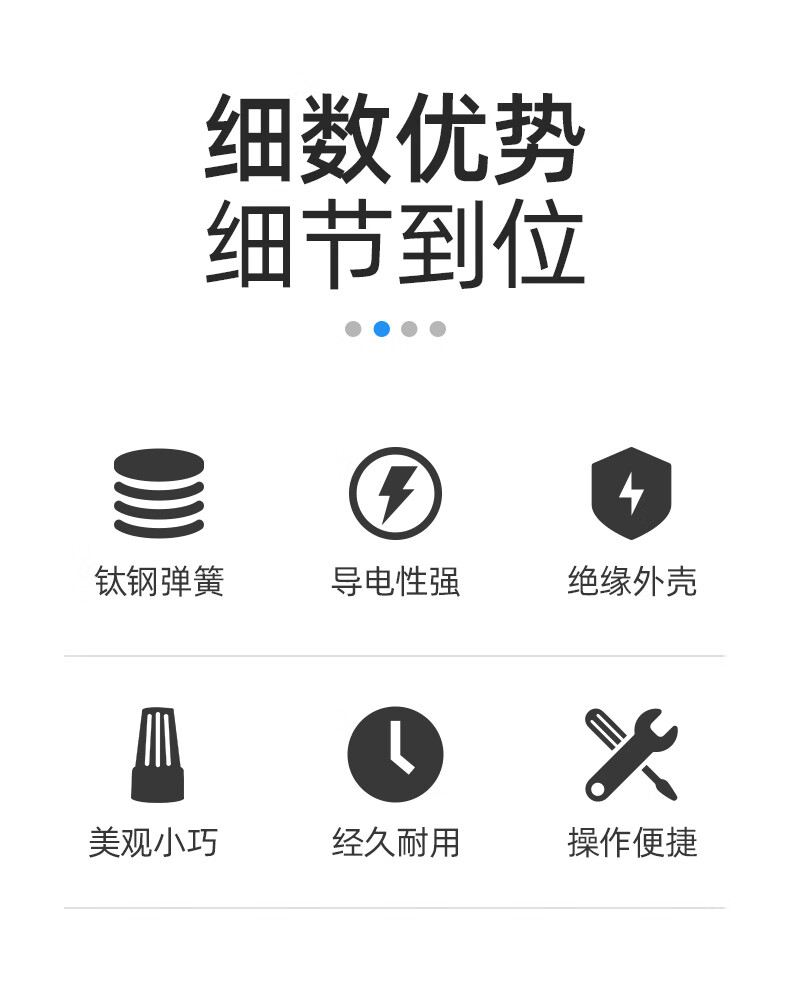 细数优势
细节到位

钛钢弹簧

导电性强

绝缘外壳

美观小巧

经久耐用

操作便捷