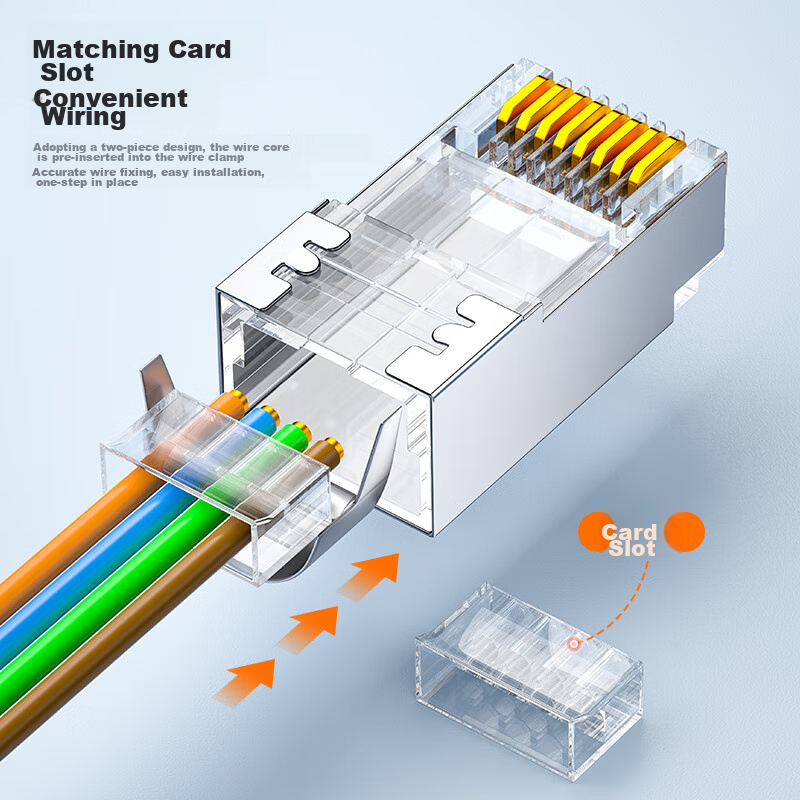 Matching Card Slot
Convenient Wiring

Adopting a two-piece design, the wire core is pre-inserted into the wire clamp
Accurate wire fixing, easy installation, one-step in place

Card Slot