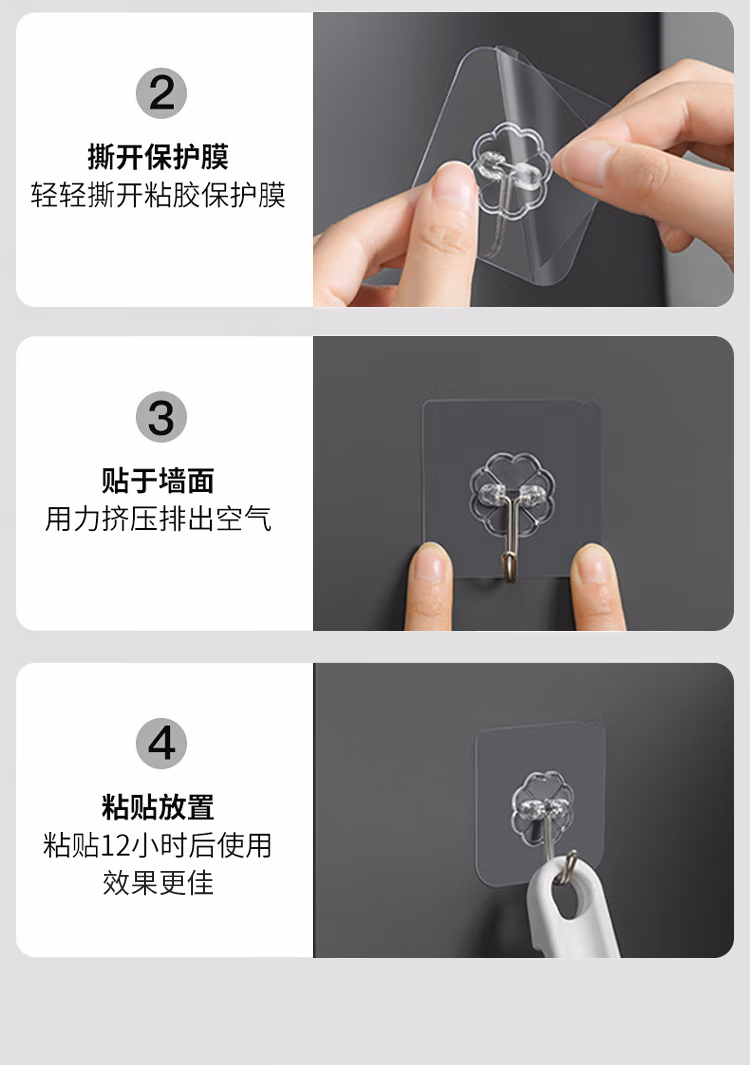 2

撕开保护膜
轻轻撕开粘胶保护膜

3

贴于墙面
用力挤压排出空气

4

粘贴放置
粘贴12小时后使用效果更佳