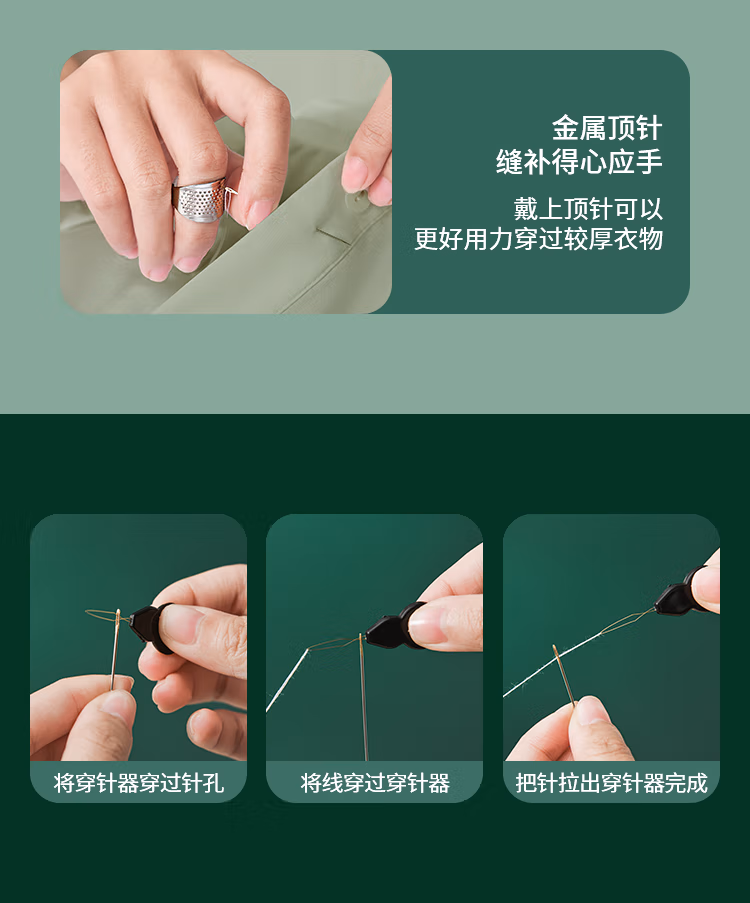 金属顶针
缝补得心应手

戴上顶针可以
更好用力穿过较厚衣物

将穿针器穿过针孔

将线穿过穿针器

把针拉出穿针器完成