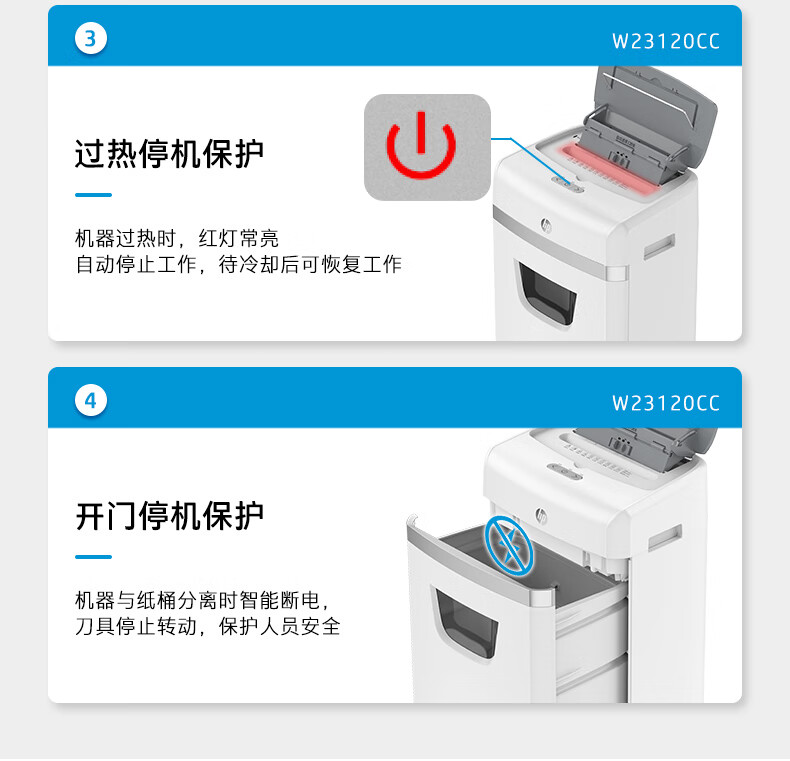 3

W23120CC

过热停机保护

机器过热时，红灯常亮
自动停止工作，待冷却后可恢复工作

4

W23120CC

开门停机保护

机器与纸桶分离时智能断电，
刀具停止转动，保护人员安全