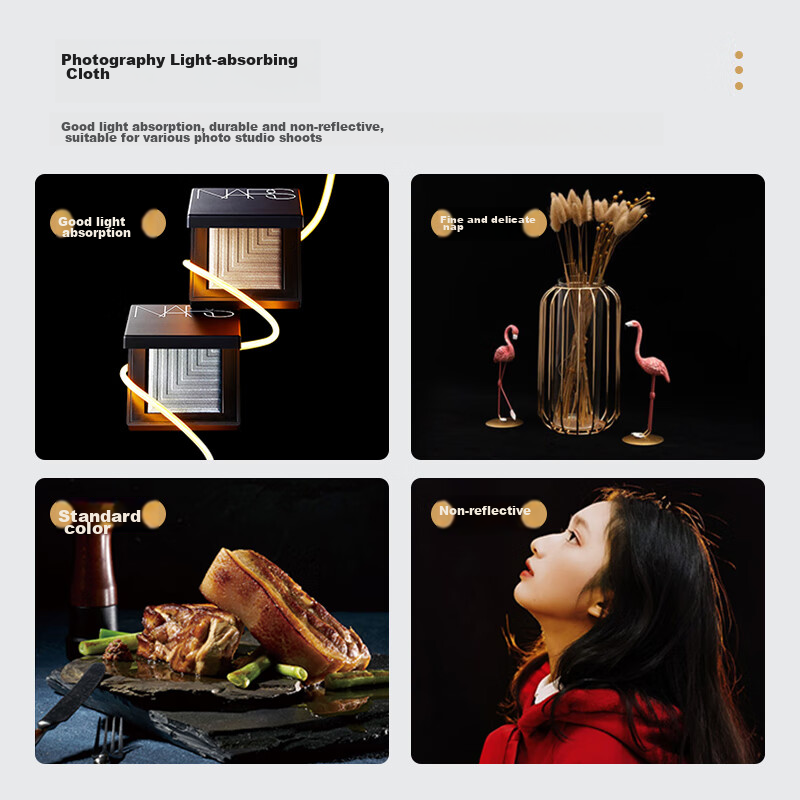 Photography Light-absorbing Cloth

Good light absorption, durable and non-reflective, suitable for various photo studio shoots

Good light absorption

NARS

NARS

Fine and delicate nap

Standard color

Non-reflective