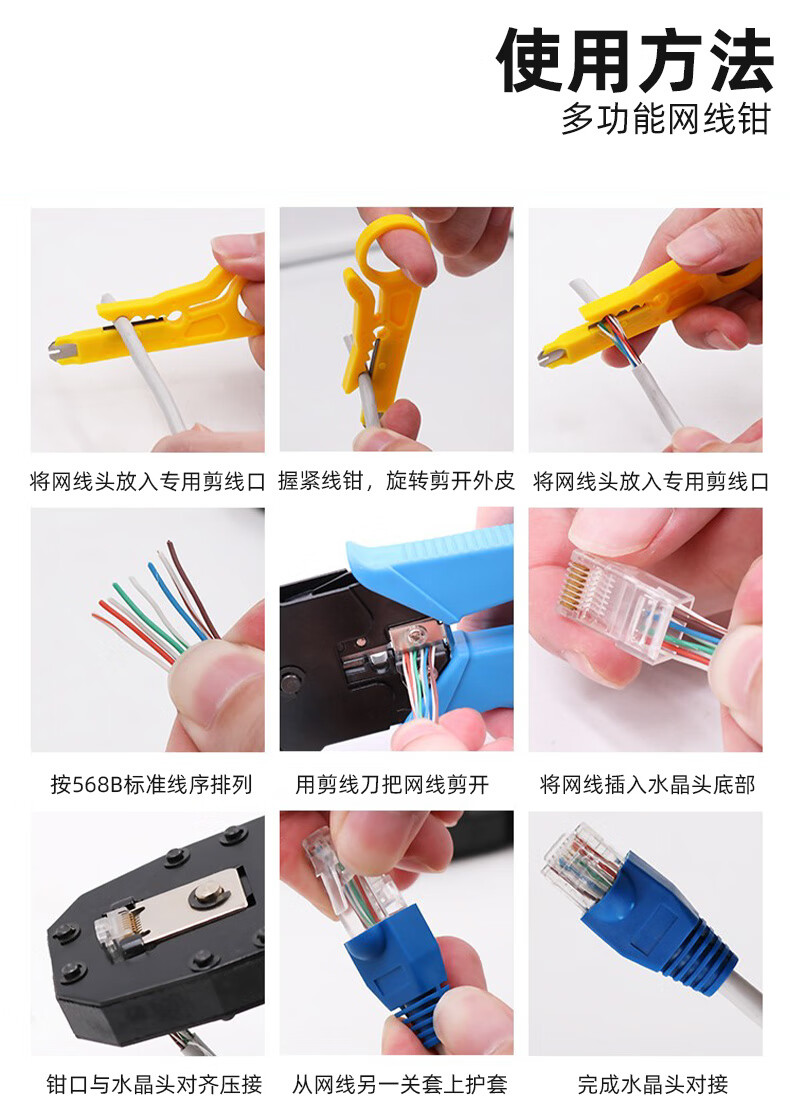 使用方法
多功能网线钳

将网线头放入专用剪线口

握紧线钳，旋转剪开外皮

将网线头放入专用剪线口

按568B标准线序排列

用剪线刀把网线剪开

将网线插入水晶头底部

钳口与水晶头对齐压接

从网线另一关套上护套

完成水晶头对接