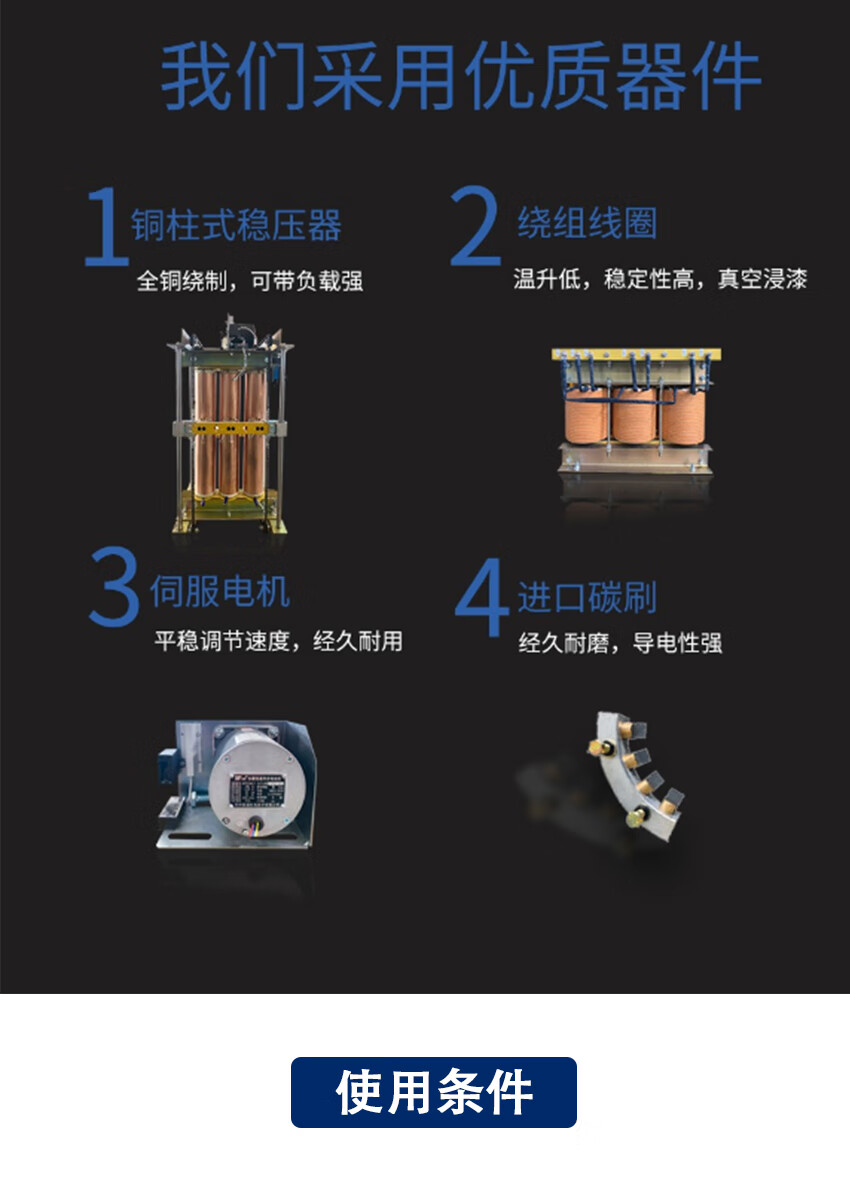 我们采用优质器件

1 铜柱式稳压器
全铜绕制，可带负载强

2 绕组线圈
温升低，稳定性高，真空浸漆

3 伺服电机
平稳调节速度，经久耐用

4 进口碳刷
经久耐磨，导电性强

使用条件