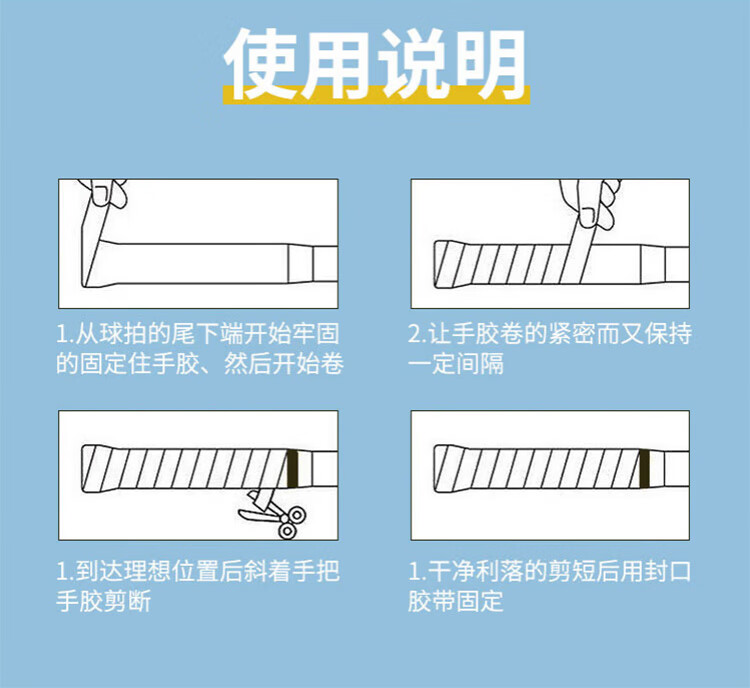 使用说明

1.从球拍的尾下端开始牢固的固定住手胶、然后开始卷

2.让手胶卷的紧密而又保持一定间隔

1.到达理想位置后斜着手把手胶剪断

1.干净利落的剪短后用封口胶带固定