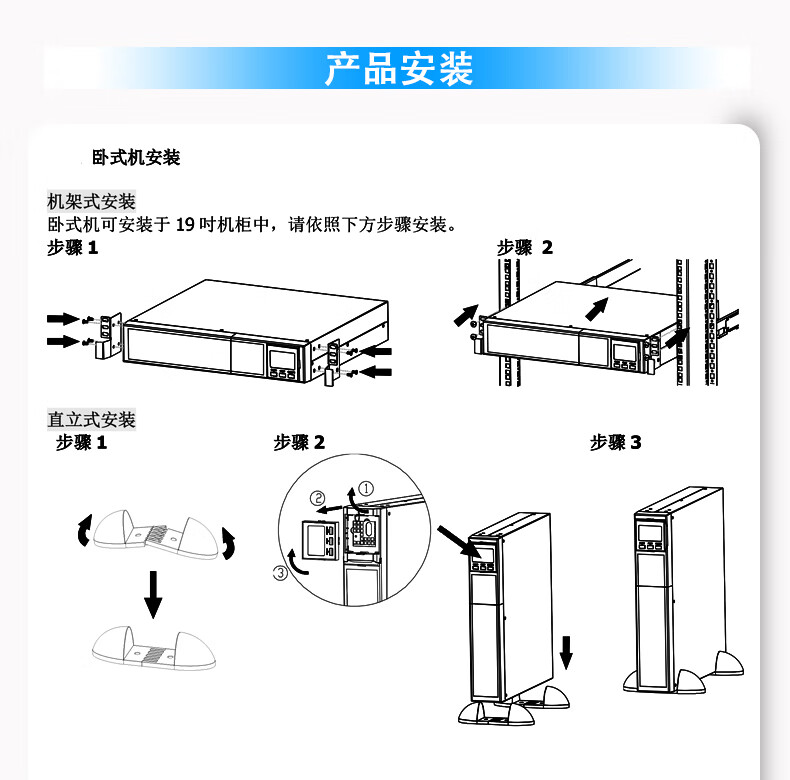 产品安装

卧式机安装

机架式安装
卧式机可安装于 19 吋机柜中，请依照下方步骤安装。

步骤 1

步骤 2

直立式安装

步骤 1

步骤 2

①
②
③

步骤 3