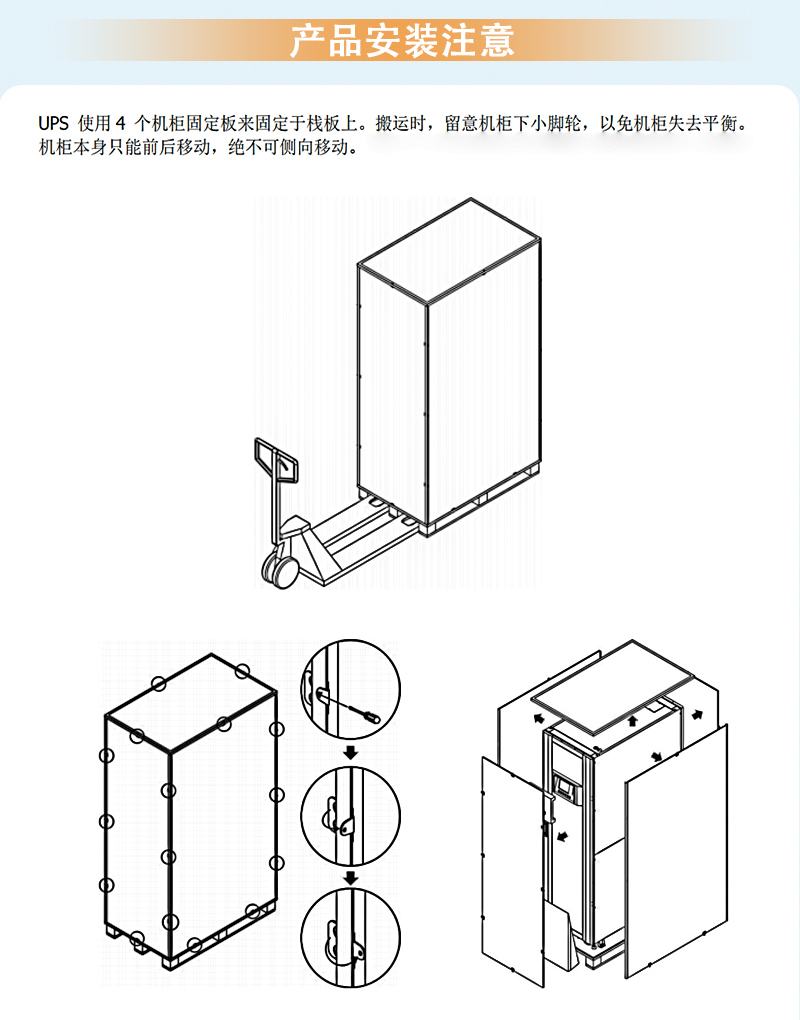 产品安装注意

UPS 使用 4 个机柜固定板来固定于栈板上。搬运时，留意机柜下小脚轮，以免机柜失去平衡。机柜本身只能前后移动，绝不可侧向移动。