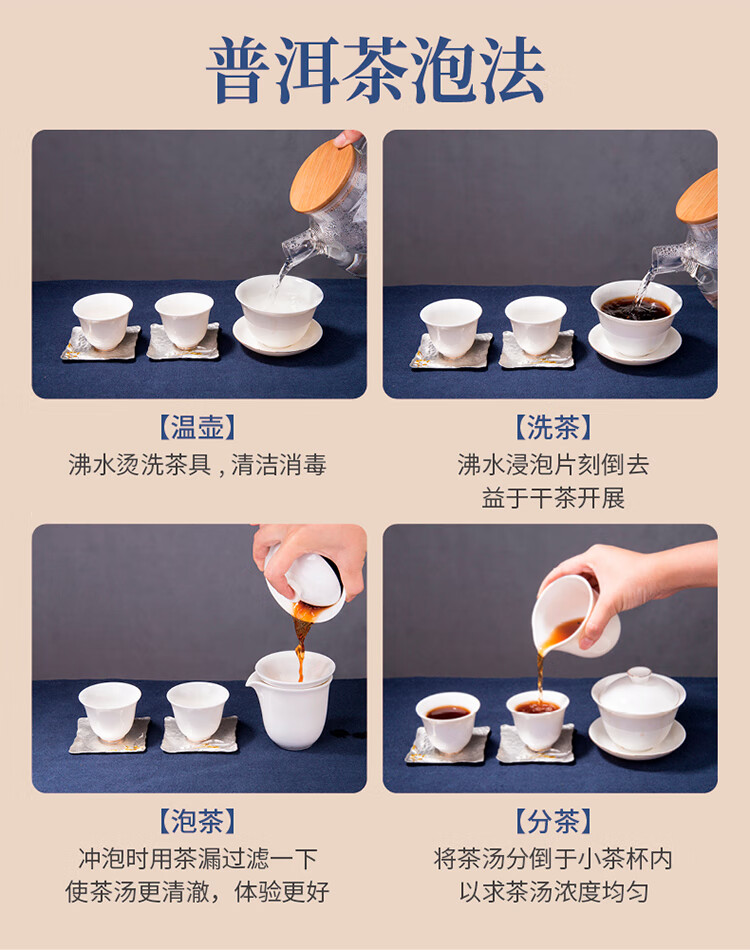 普洱茶泡法

【温壶】
沸水烫洗茶具，清洁消毒

【洗茶】
沸水浸泡片刻倒去
益于干茶开展

【泡茶】
冲泡时用茶漏过滤一下
使茶汤更清澈，体验更好

【分茶】
将茶汤分倒于小茶杯内
以求茶汤浓度均匀