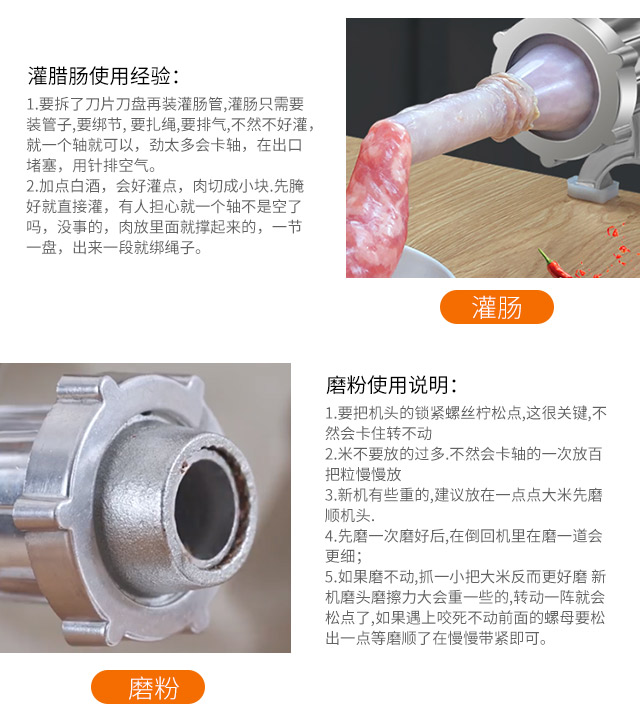 灌腊肠使用经验：

1.要拆了刀片刀盘再装灌肠管,灌肠只需要装管子,要绑节, 要扎绳,要排气,不然不好灌，就一个轴就可以，劲太多会卡轴，在出口堵塞，用针排空气。
2.加点白酒，会好灌点，肉切成小块.先腌好就直接灌，有人担心就一个轴不是空了吗，没事的，肉放里面就撑起来的，一节一盘，出来一段就绑绳子。

灌肠

磨粉使用说明：

1.要把机头的锁紧螺丝柠松点,这很关键,不然会卡住转不动
2.米不要放的过多.不然会卡轴的一次放百把粒慢慢放
3.新机有些重的,建议放在一点点大米先磨顺机头.
4.先磨一次磨好后,在倒回机里在磨一道会更细；
5.如果磨不动,抓一小把大米反而更好磨 新机磨头磨擦力大会重一些的,转动一阵就会松点了,如果遇上咬死不动前面的螺母要松出一点等磨顺了在慢慢带紧即可。

磨粉