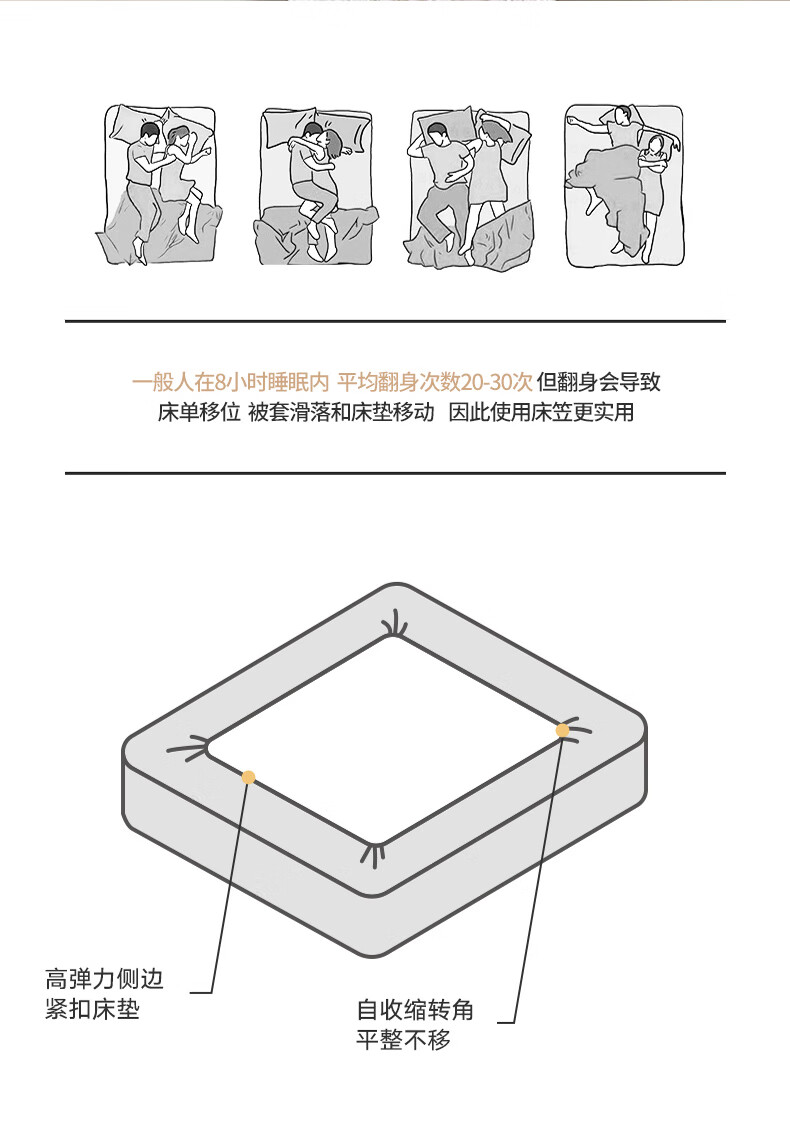 一般人在8小时睡眠内 平均翻身次数20-30次 但翻身会导致床单移位 被套滑落和床垫移动 因此使用床笠更实用

高弹力侧边
紧扣床垫

自收缩转角
平整不移