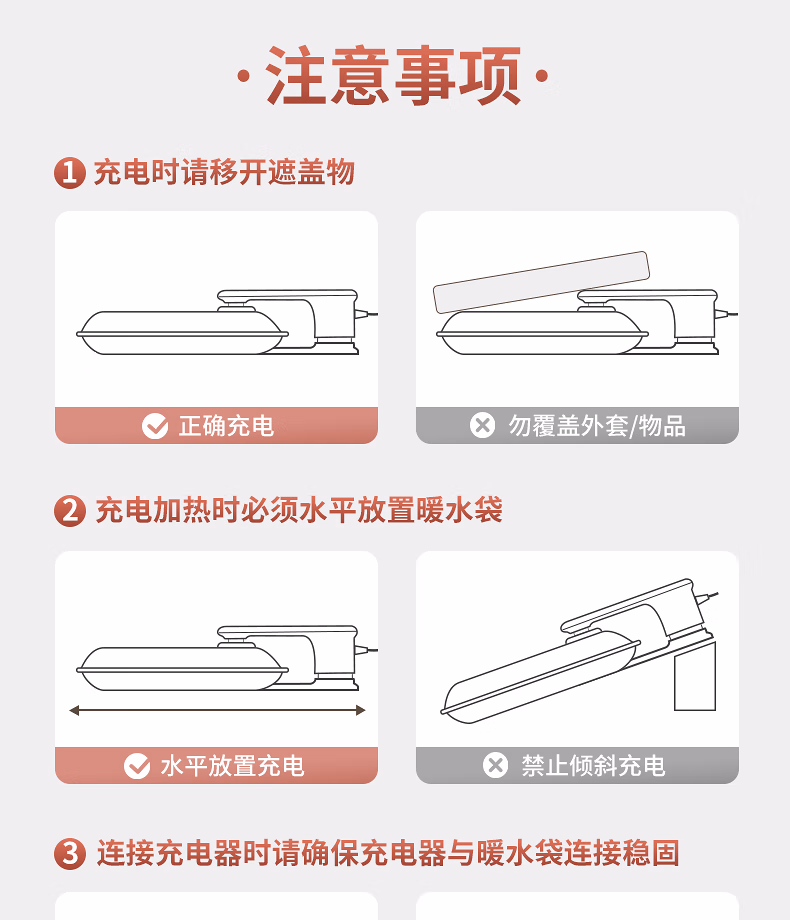 ·注意事项·

1 充电时请移开遮盖物

正确充电

勿覆盖外套/物品

2 充电加热时必须水平放置暖水袋

水平放置充电

禁止倾斜充电

3 连接充电器时请确保充电器与暖水袋连接稳固