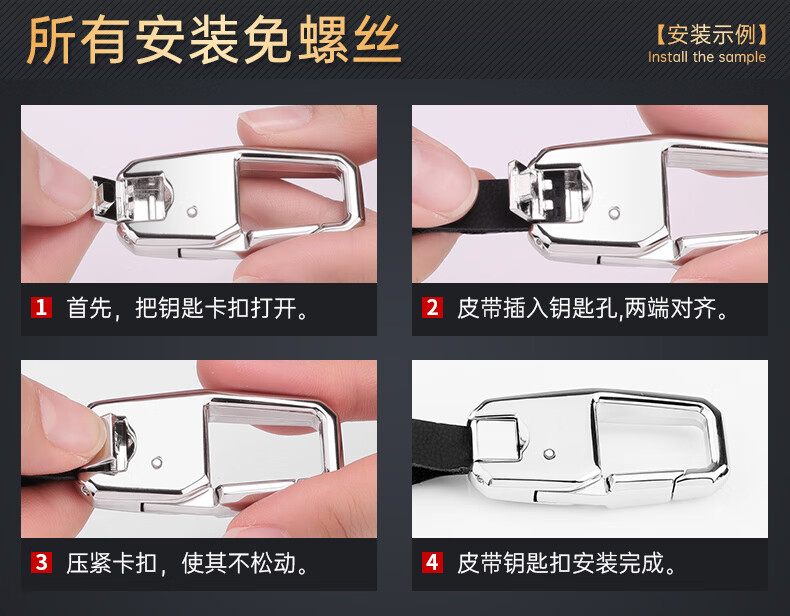 所有安装免螺丝

【安装示例】
Install the sample

1 首先，把钥匙卡扣打开。

2 皮带插入钥匙孔,两端对齐。

3 压紧卡扣，使其不松动。

4 皮带钥匙扣安装完成。