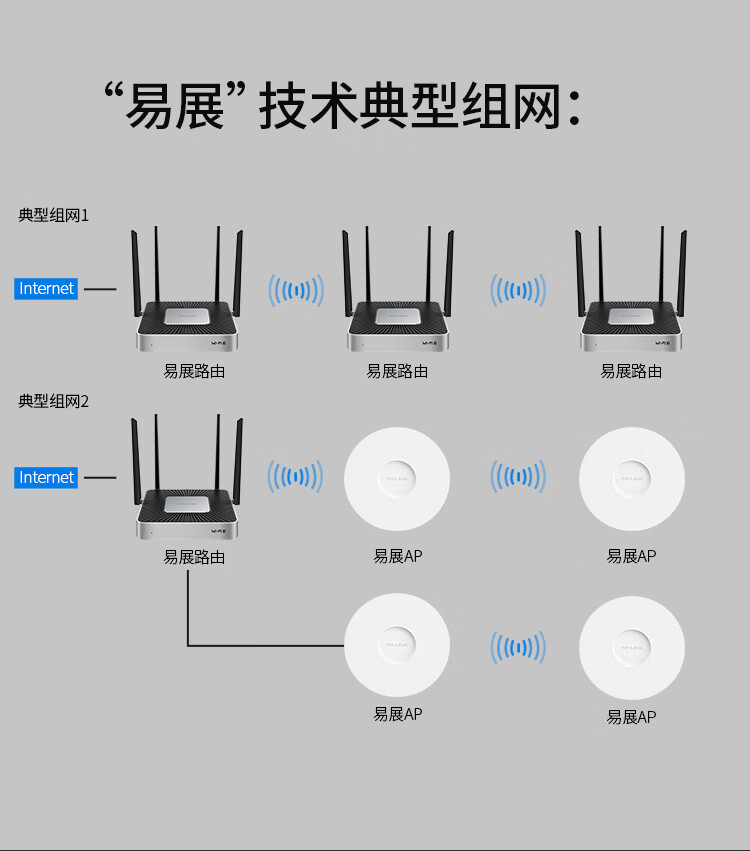 “易展”技术典型组网：

典型组网1

Internet

易展路由

易展路由

易展路由

典型组网2

Internet

易展路由

易展AP

易展AP

易展AP

易展AP