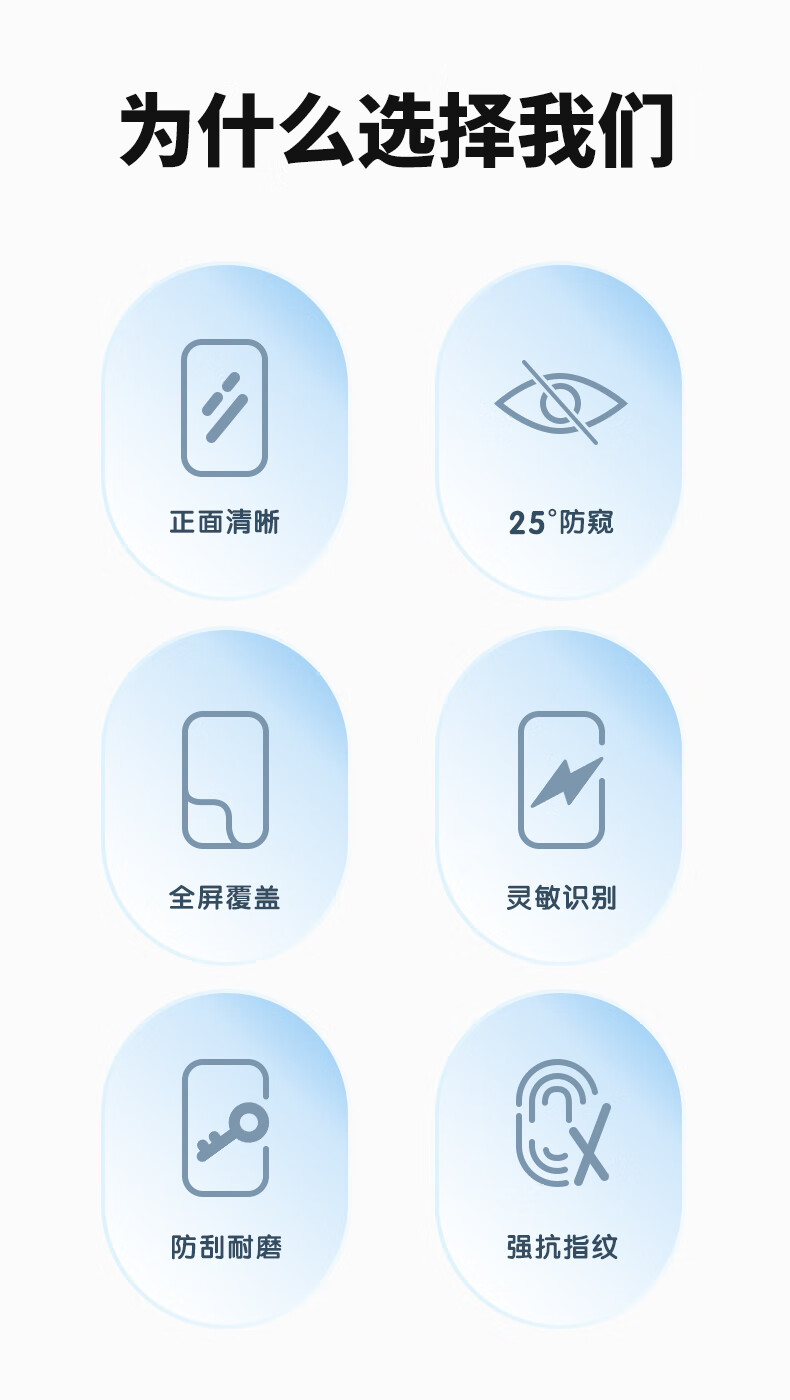 为什么选择我们

正面清晰

25°防窥

全屏覆盖

灵敏识别

防刮耐磨

强抗指纹