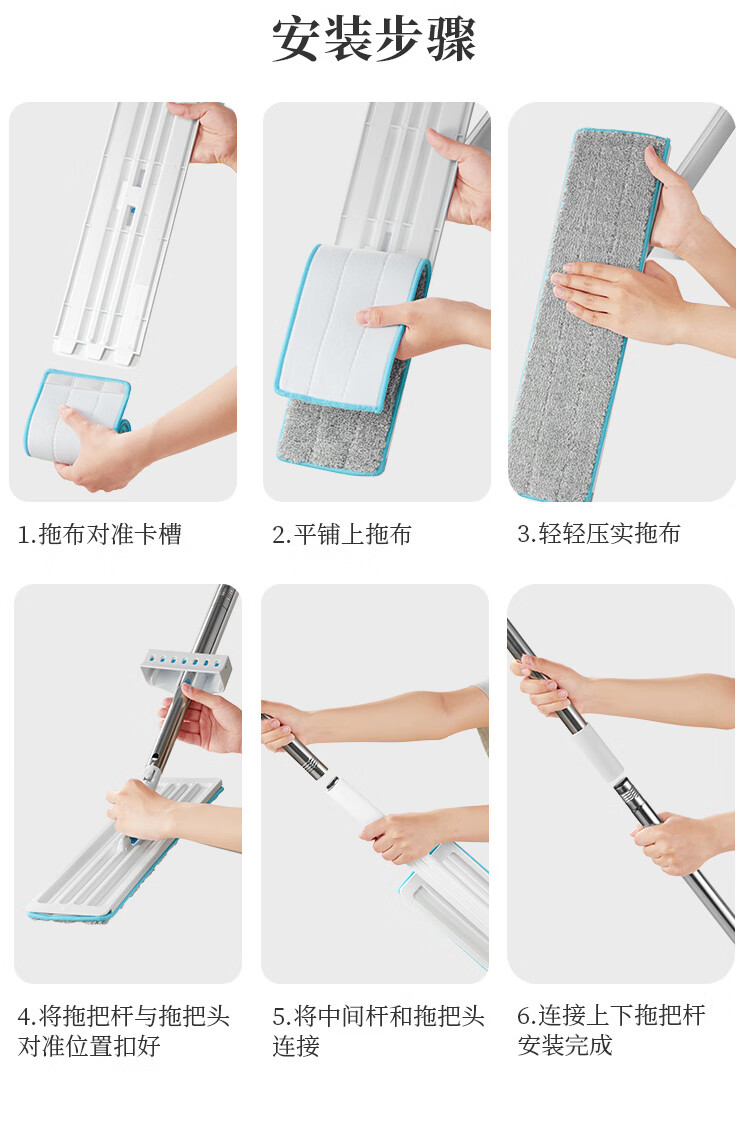 安装步骤

1.拖布对准卡槽

2.平铺上拖布

3.轻轻压实拖布

4.将拖把杆与拖把头对准位置扣好

5.将中间杆和拖把头连接

6.连接上下拖把杆安装完成